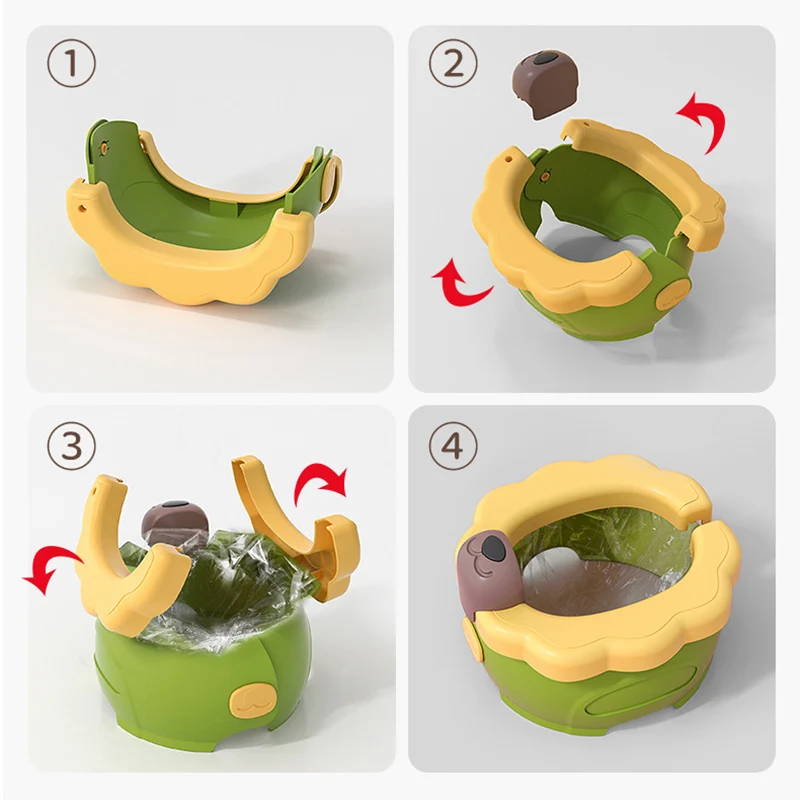 ①

②

③

④