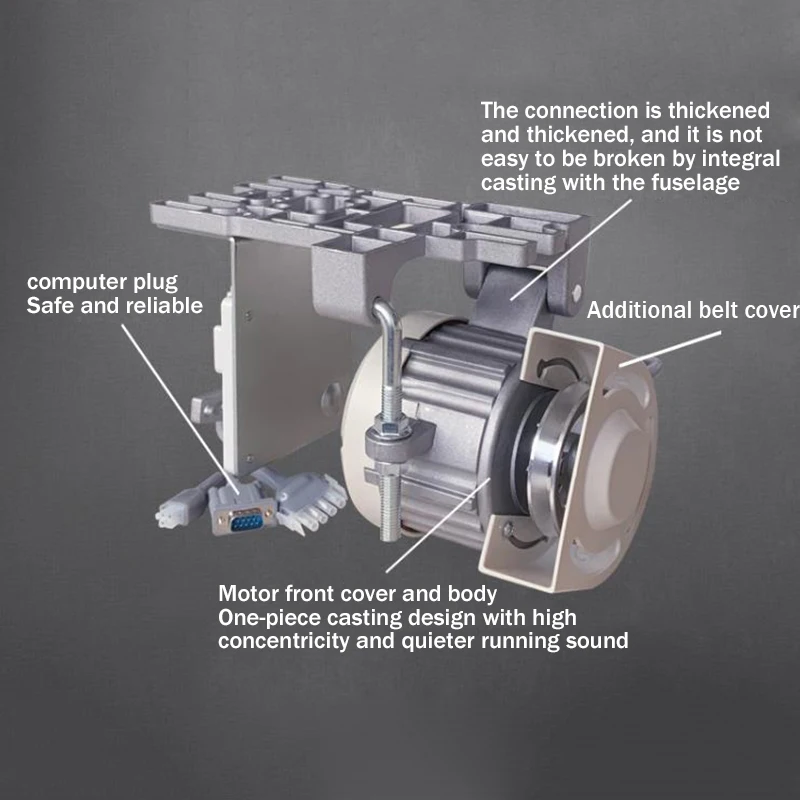 The connection is thickened and thickened, and it is not easy to be broken by integral casting with the fuselage

computer plug
Safe and reliable

Additional belt cover

Motor front cover and body
One-piece casting design with high concentricity and quieter running sound