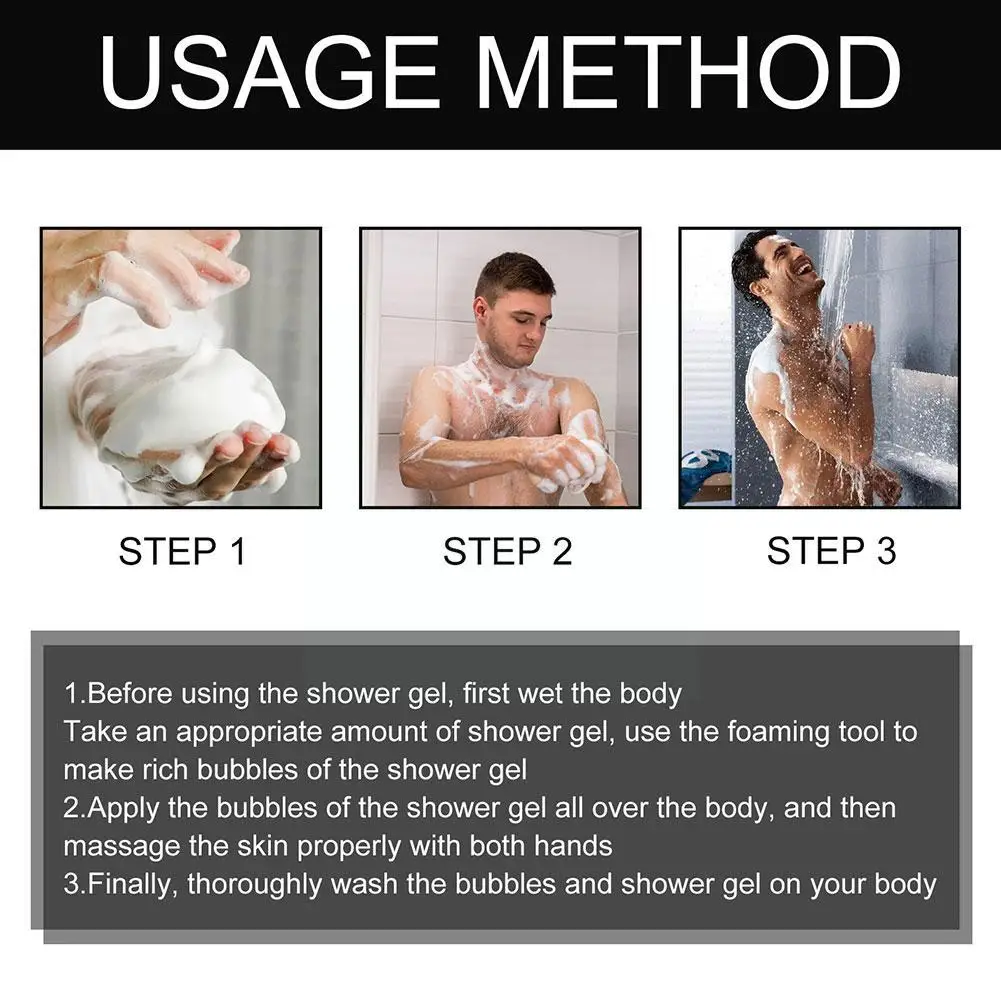 USAGE METHOD

STEP 1

STEP 2

STEP 3

1.Before using the shower gel, first wet the body
Take an appropriate amount of shower gel, use the foaming tool to make rich bubbles of the shower gel
2.Apply the bubbles of the shower gel all over the body, and then massage the skin properly with both hands
3.Finally, thoroughly wash the bubbles and shower gel on your body