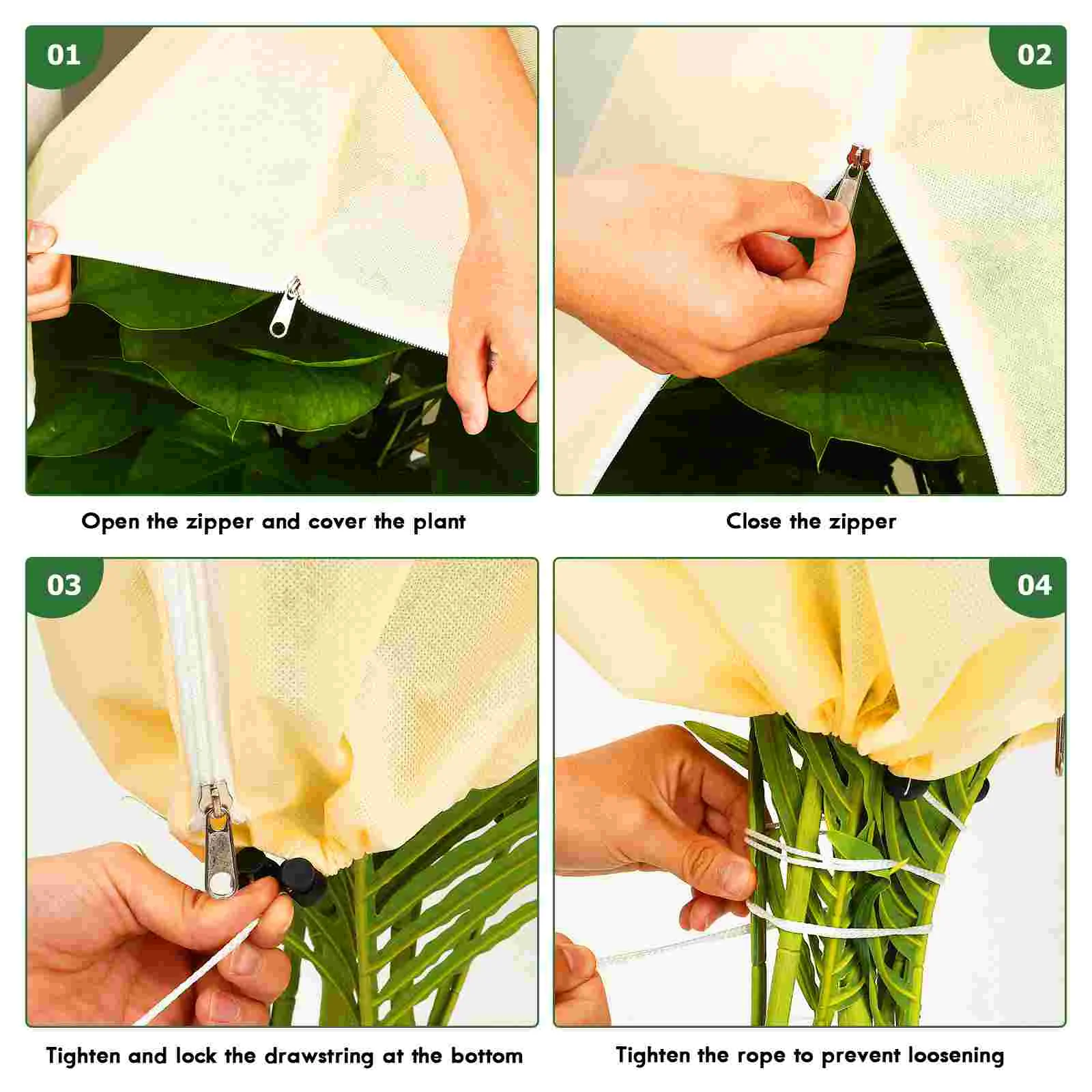 01

Open the zipper and cover the plant

02

Close the zipper

03

Tighten and lock the drawstring at the bottom

04

Tighten the rope to prevent loosening