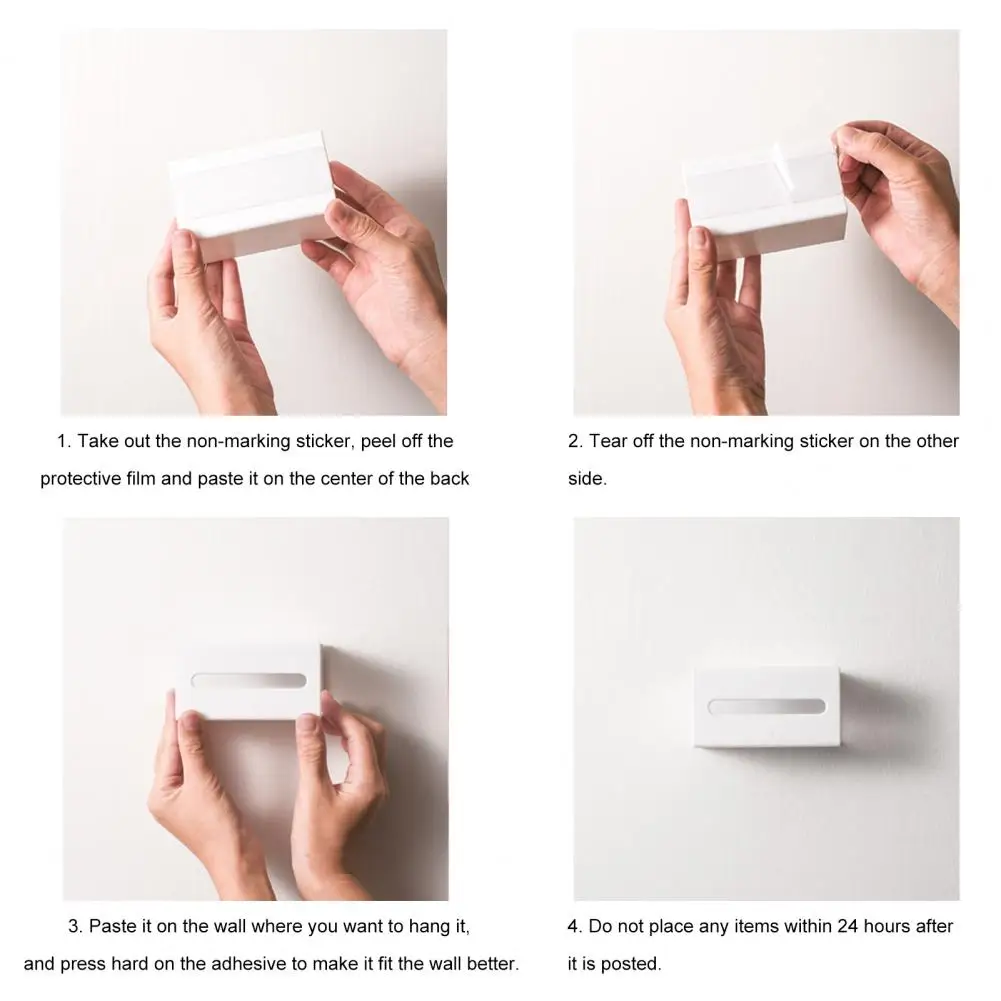 1. Take out the non-marking sticker, peel off the protective film and paste it on the center of the back

2. Tear off the non-marking sticker on the other side.

3. Paste it on the wall where you want to hang it, and press hard on the adhesive to make it fit the wall better.

4. Do not place any items within 24 hours after it is posted.