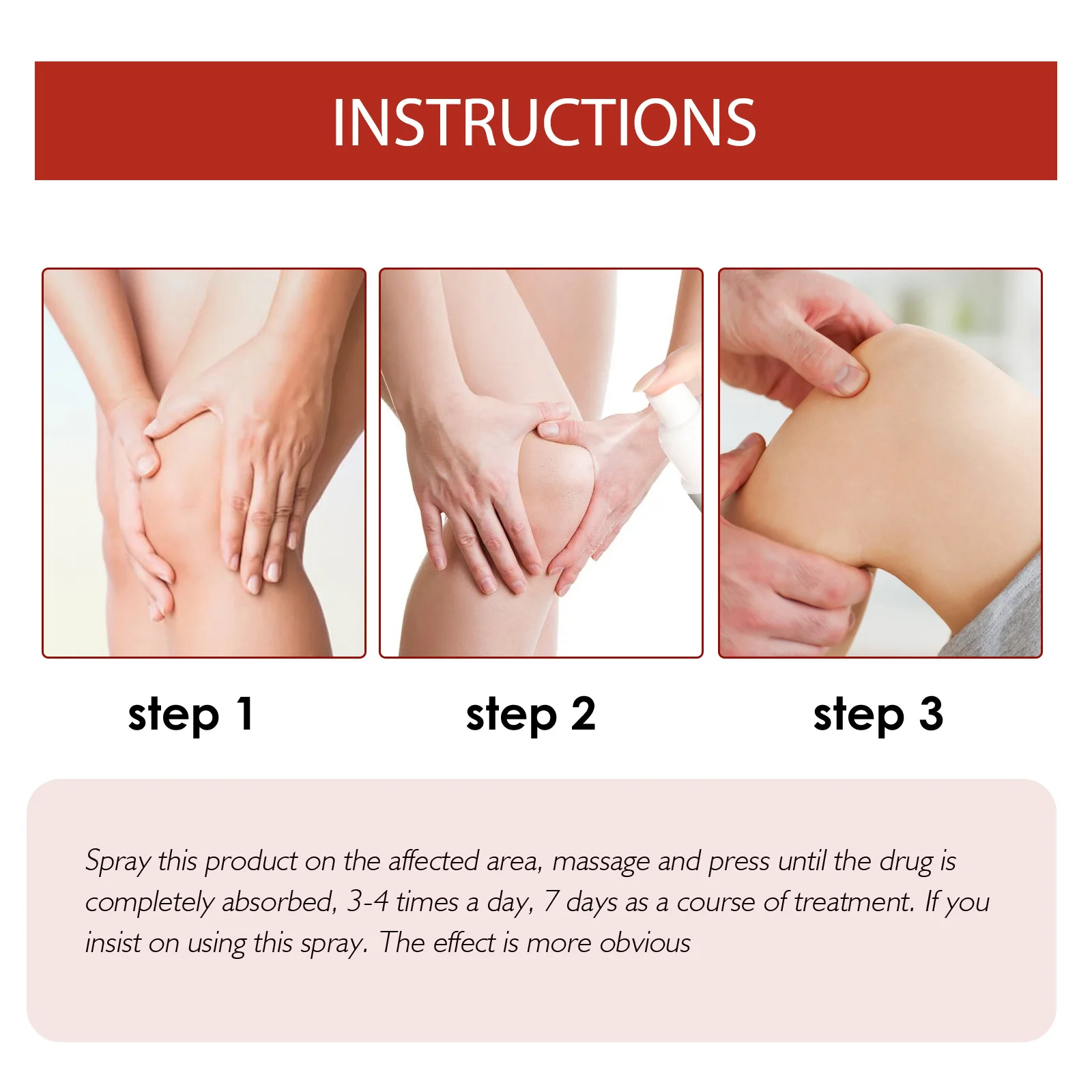 INSTRUCTIONS

step 1

step 2

step 3

Spray this product on the affected area, massage and press until the drug is completely absorbed, 3-4 times a day, 7 days as a course of treatment. If you insist on using this spray. The effect is more obvious