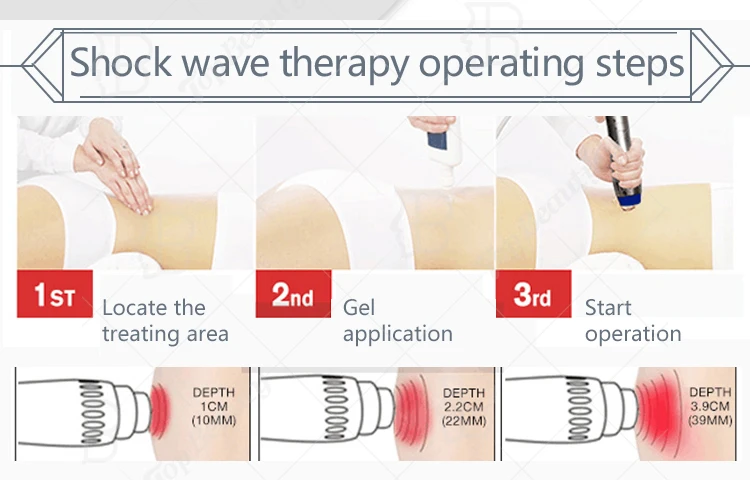 Shock wave therapy operating steps

1ST Locate the treating area

2nd Gel application

3rd Start operation

DEPTH 1CM (10MM)

DEPTH 2.2CM (22MM)

DEPTH 3.9CM (39MM)