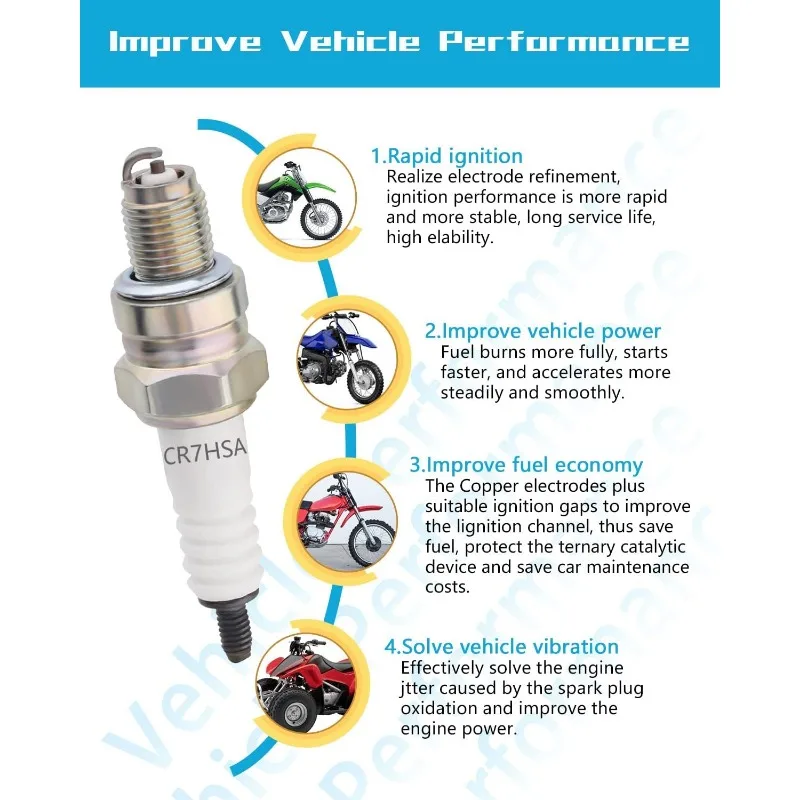 Improve Vehicle Performance

CR7HSA

1.Rapid ignition
Realize electrode refinement, ignition performance is more rapid and more stable, long service life, high elability.

2.Improve vehicle power
Fuel burns more fully, starts faster, and accelerates more steadily and smoothly.

3.Improve fuel economy
The Copper electrodes plus suitable ignition gaps to improve the lignition channel, thus save fuel, protect the ternary catalytic device and save car maintenance costs.

4.Solve vehicle vibration
Effectively solve the engine jtter caused by the spark plug oxidation and improve the engine power.

Vehicle Performance