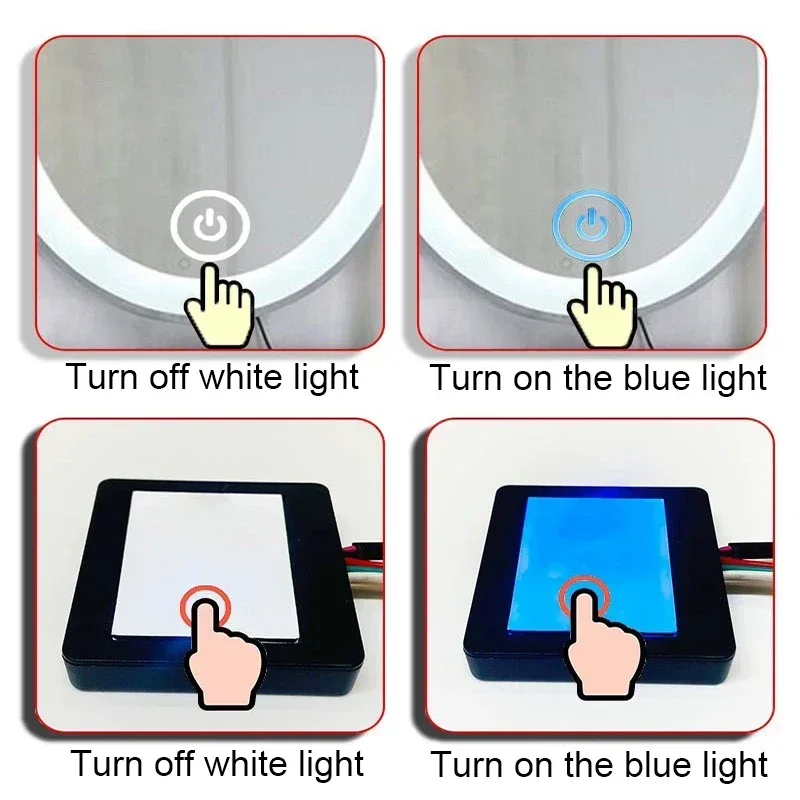 Turn off white light

Turn on the blue light

Turn off white light

Turn on the blue light