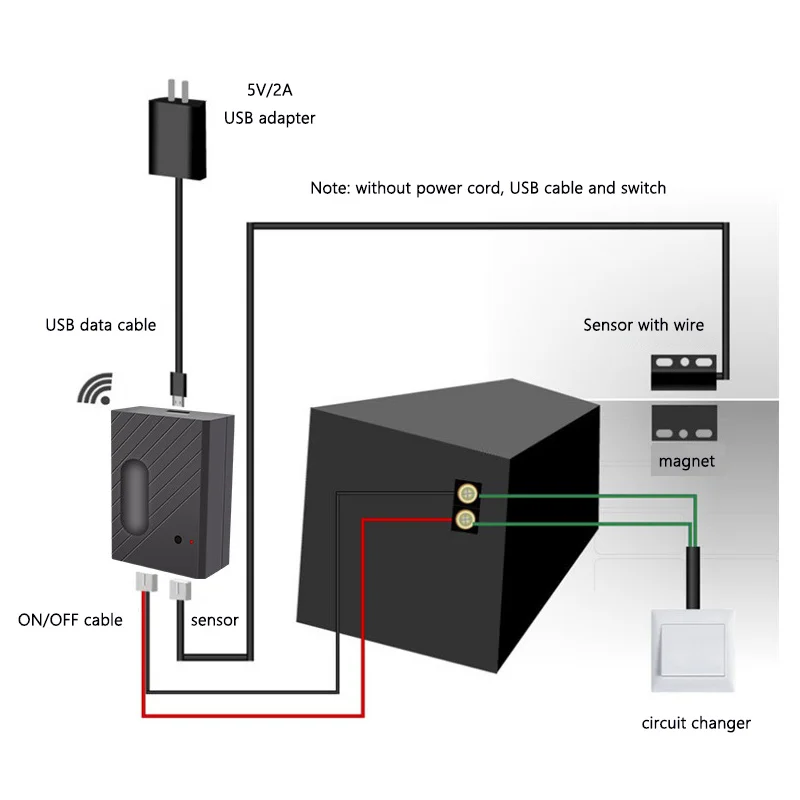 5V/2A
USB adapter

Note: without power cord, USB cable and switch

USB data cable

Sensor with wire

magnet

ON/OFF cable

sensor

circuit changer