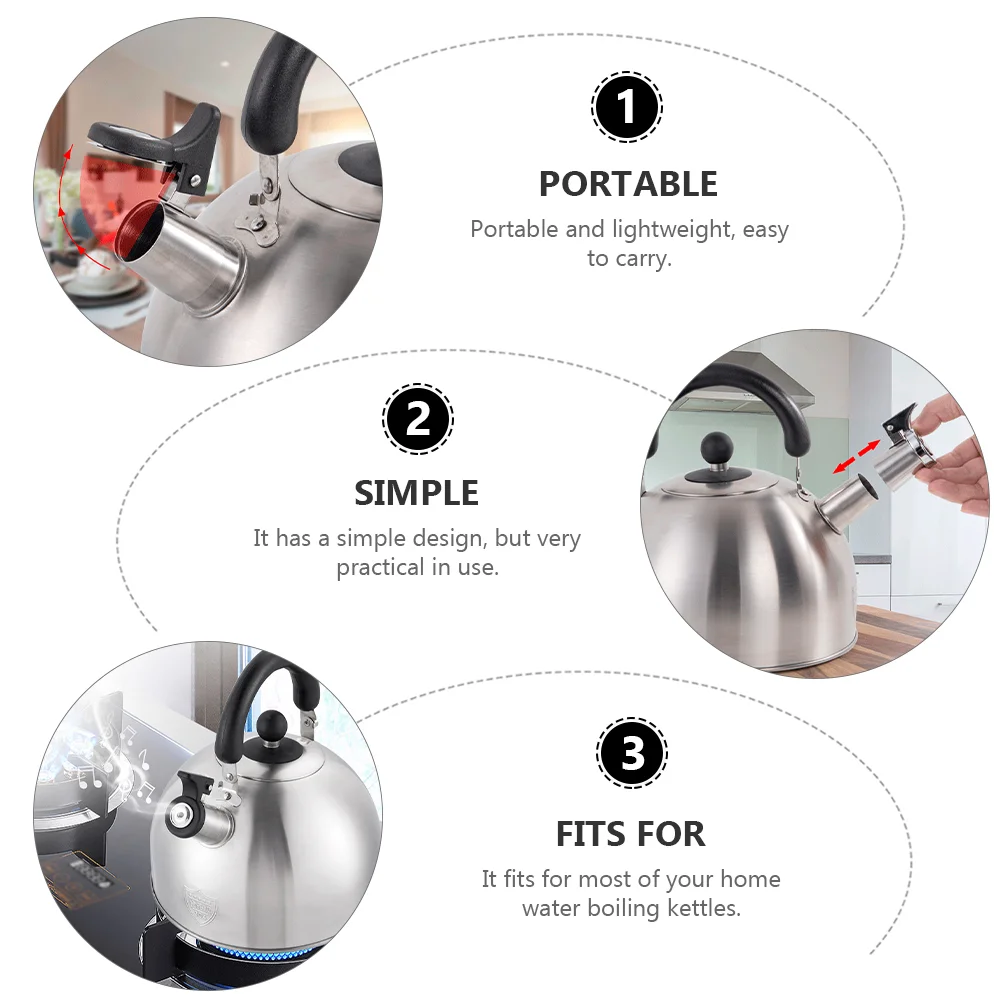 1

PORTABLE

Portable and lightweight, easy to carry.

2

SIMPLE

It has a simple design, but very practical in use.

3

FITS FOR

It fits for most of your home water boiling kettles.