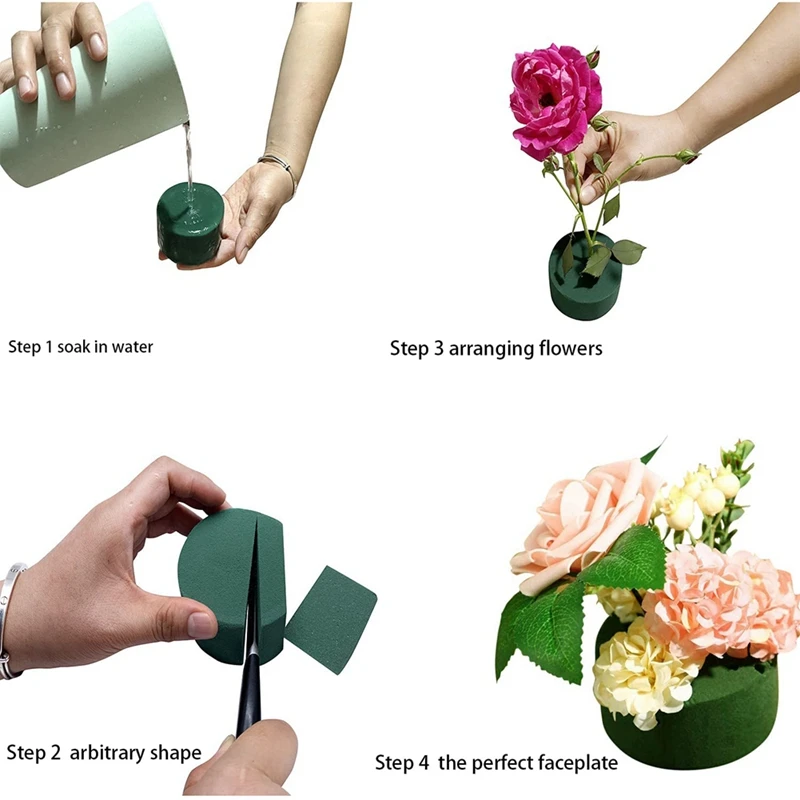 Step 1 soak in water

Step 3 arranging flowers

Step 2 arbitrary shape

Step 4 the perfect faceplate