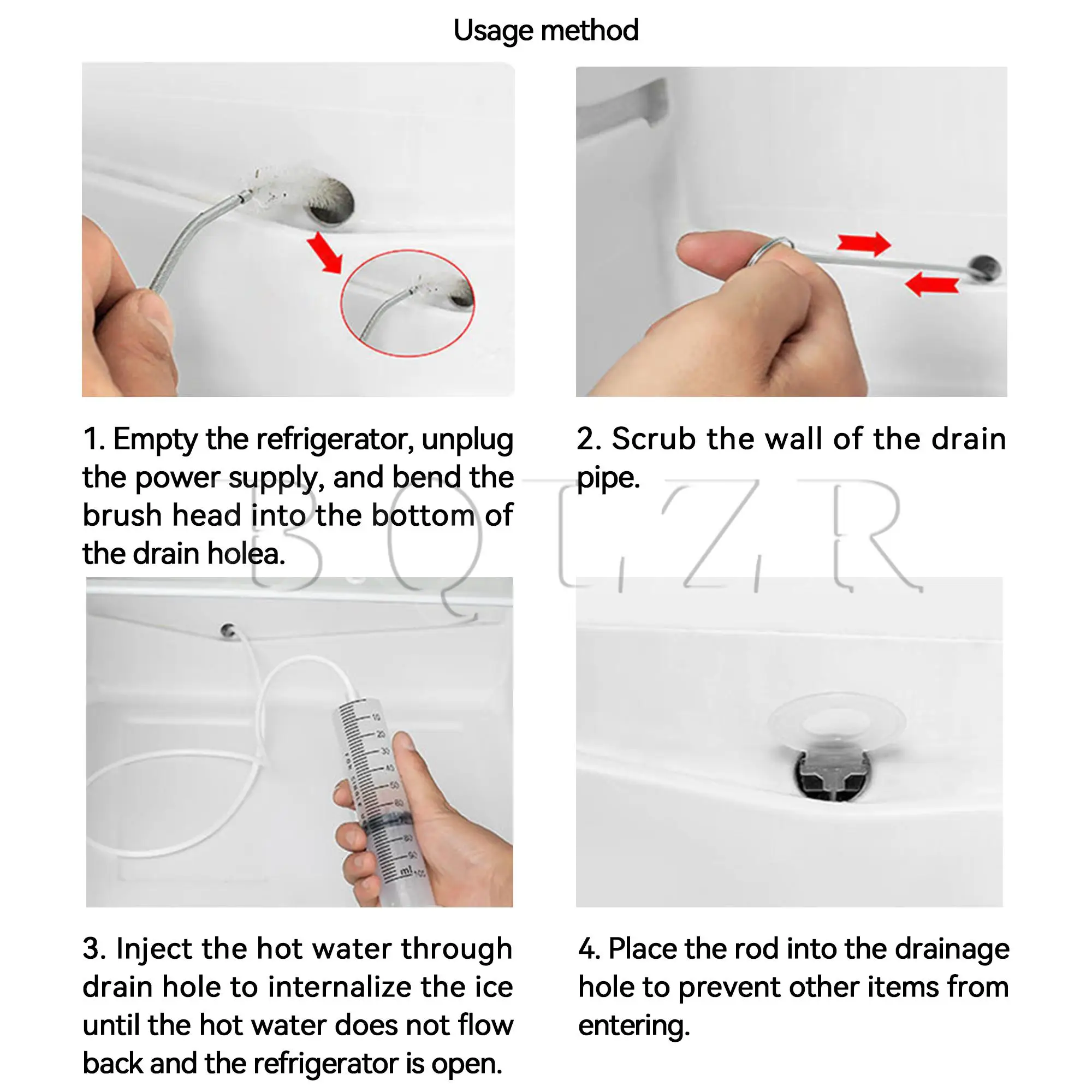 Usage method

1. Empty the refrigerator, unplug the power supply, and bend the brush head into the bottom of the drain holea.

2. Scrub the wall of the drain pipe.

BQLZR

10
20
30
40
50
60
70
80
90
ml 100

3. Inject the hot water through drain hole to internalize the ice until the hot water does not flow back and the refrigerator is open.

4. Place the rod into the drainage hole to prevent other items from entering.