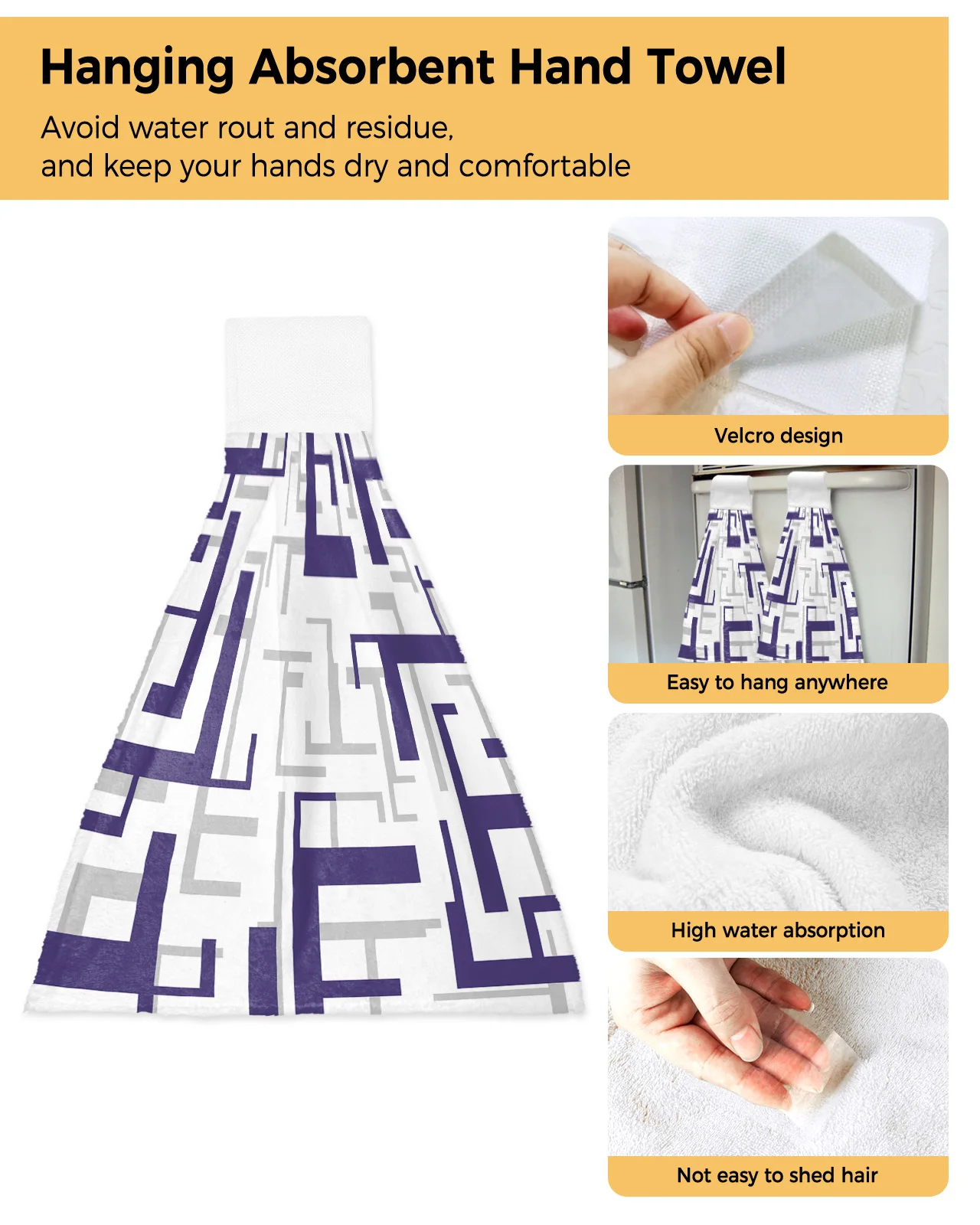 Hanging Absorbent Hand Towel

Avoid water rout and residue,
and keep your hands dry and comfortable

Velcro design

Easy to hang anywhere

High water absorption

Not easy to shed hair