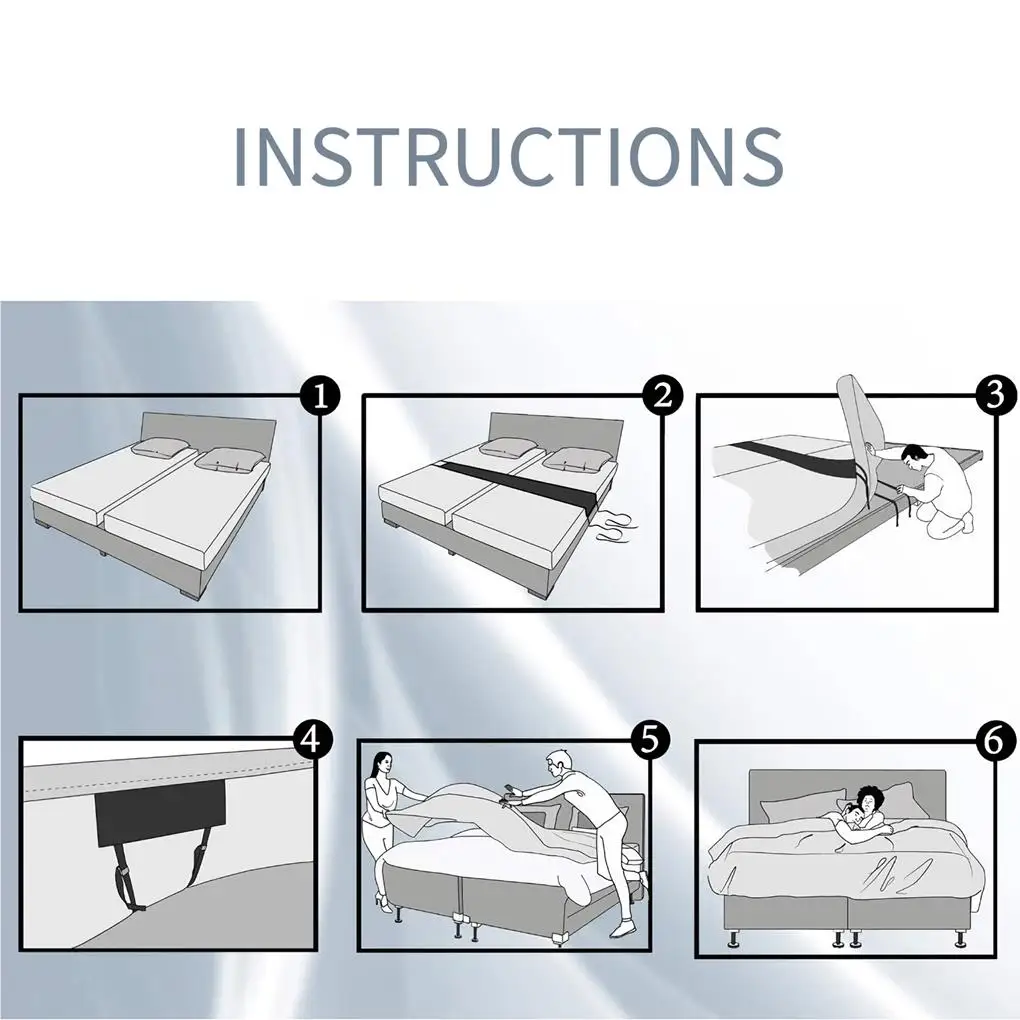 INSTRUCTIONS

1

2

3

4

5

6