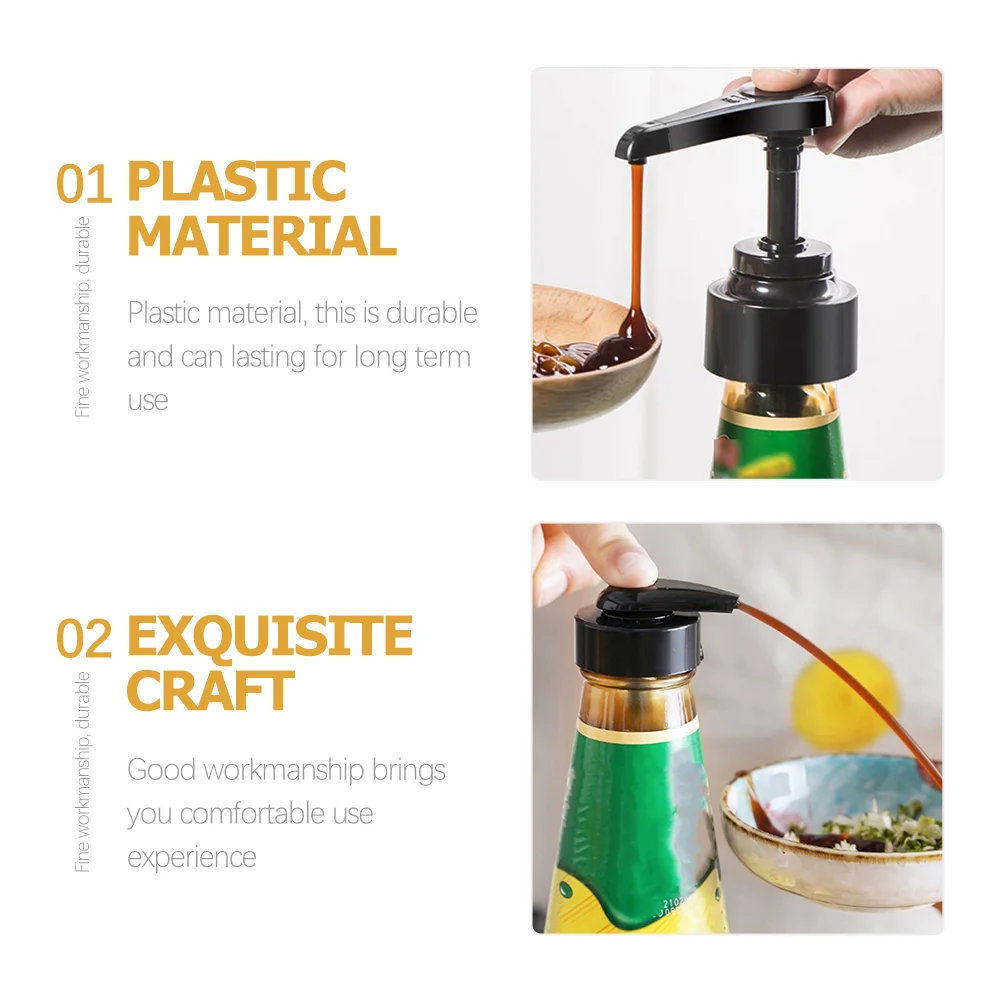 01 PLASTIC MATERIAL

Fine workmanship, durable

Plastic material, this is durable and can lasting for long term use

02 EXQUISITE CRAFT

Fine workmanship, durable

Good workmanship brings you comfortable use experience