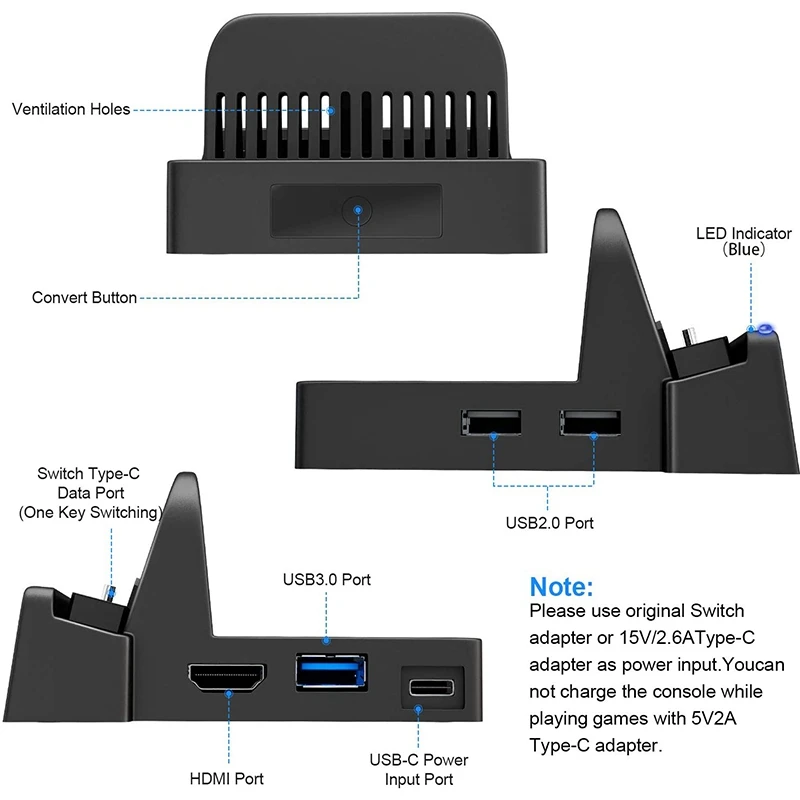 Ventilation Holes

Convert Button

LED Indicator
(Blue)

USB2.0 Port

Switch Type-C
Data Port
(One Key Switching)

USB3.0 Port

HDMI Port

USB-C Power
Input Port

Note:
Please use original Switch adapter or 15V/2.6AType-C adapter as power input.Youcan not charge the console while playing games with 5V2A Type-C adapter.