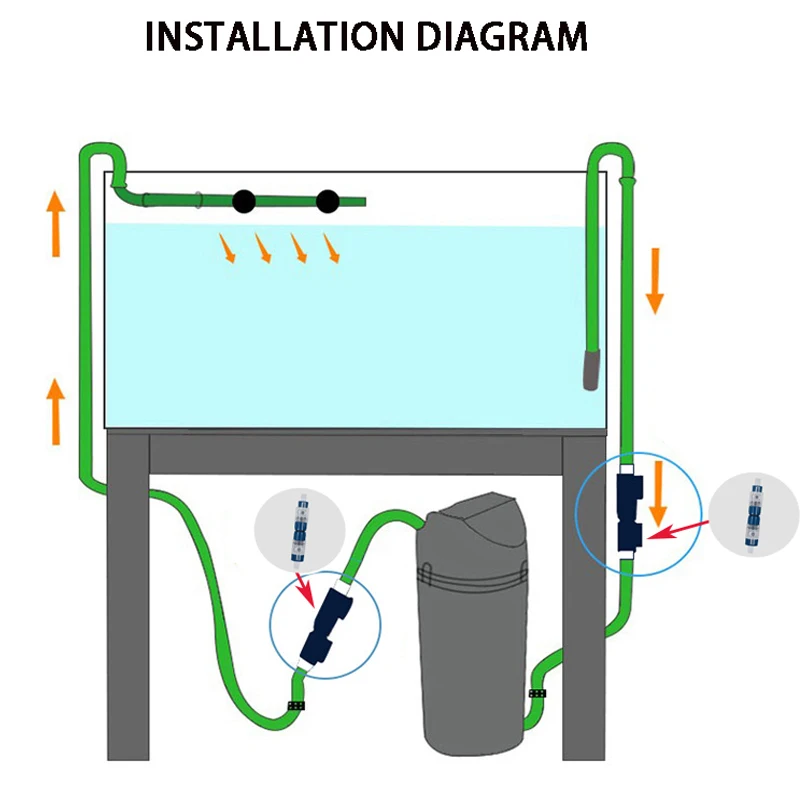 INSTALLATION DIAGRAM