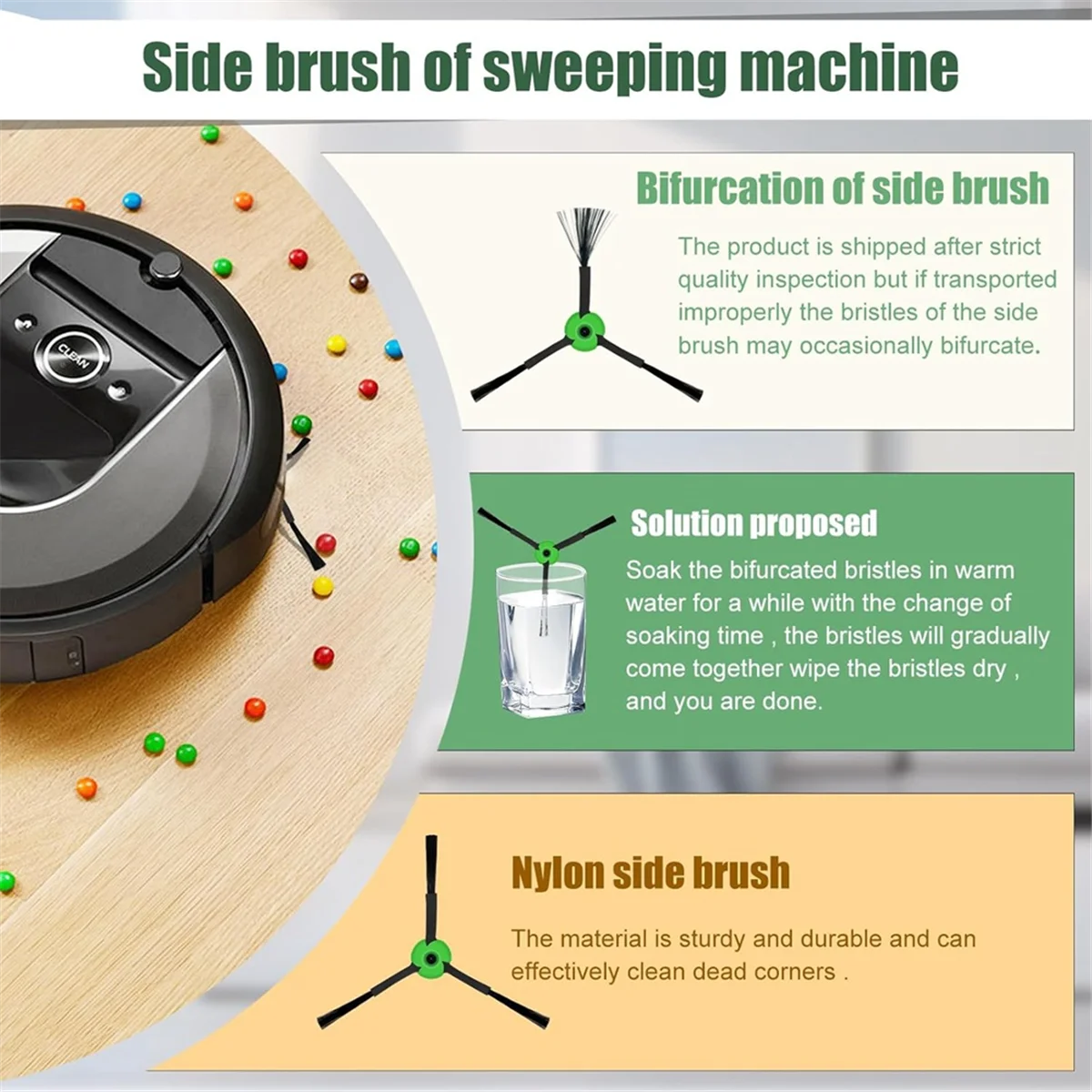 Side brush of sweeping machine

CLEAN

Bifurcation of side brush

The product is shipped after strict quality inspection but if transported improperly the bristles of the side brush may occasionally bifurcate.

Solution proposed

Soak the bifurcated bristles in warm water for a while with the change of soaking time , the bristles will gradually come together wipe the bristles dry , and you are done.

Nylon side brush

The material is sturdy and durable and can effectively clean dead corners .