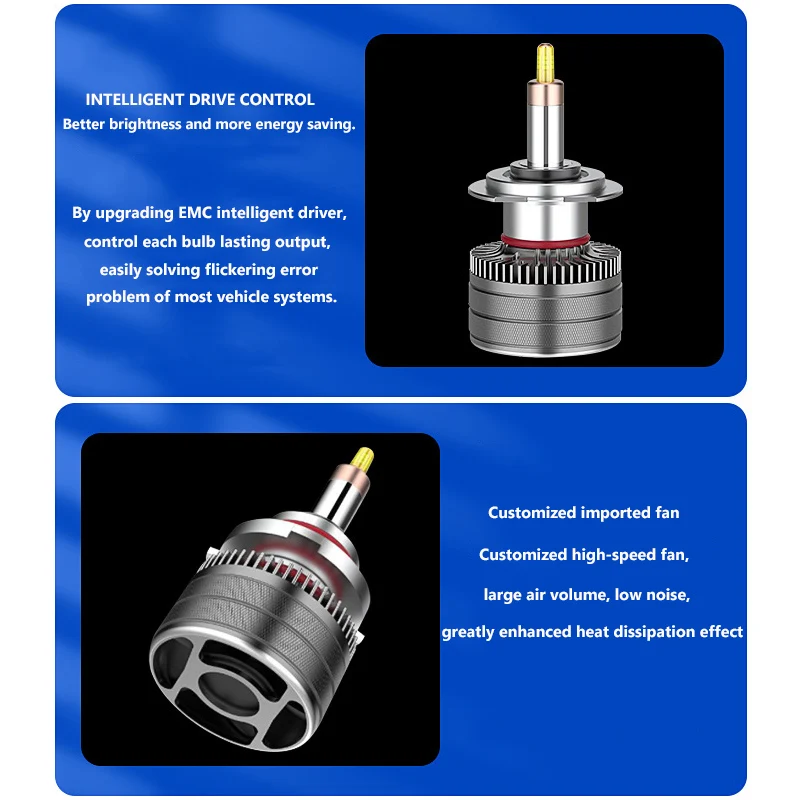 INTELLIGENT DRIVE CONTROL
Better brightness and more energy saving.

By upgrading EMC intelligent driver, control each bulb lasting output, easily solving flickering error problem of most vehicle systems.

Customized imported fan

Customized high-speed fan,

large air volume, low noise,

greatly enhanced heat dissipation effect