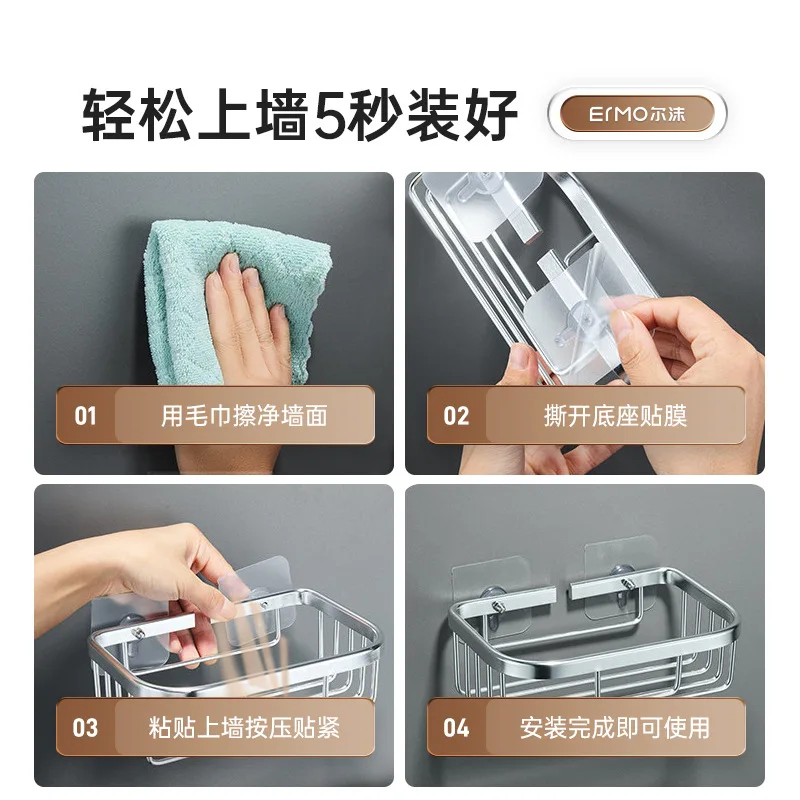 轻松上墙5秒装好

ErMO尔沫

01 用毛巾擦净墙面

02 撕开底座贴膜

03 粘贴上墙按压贴紧

04 安装完成即可使用