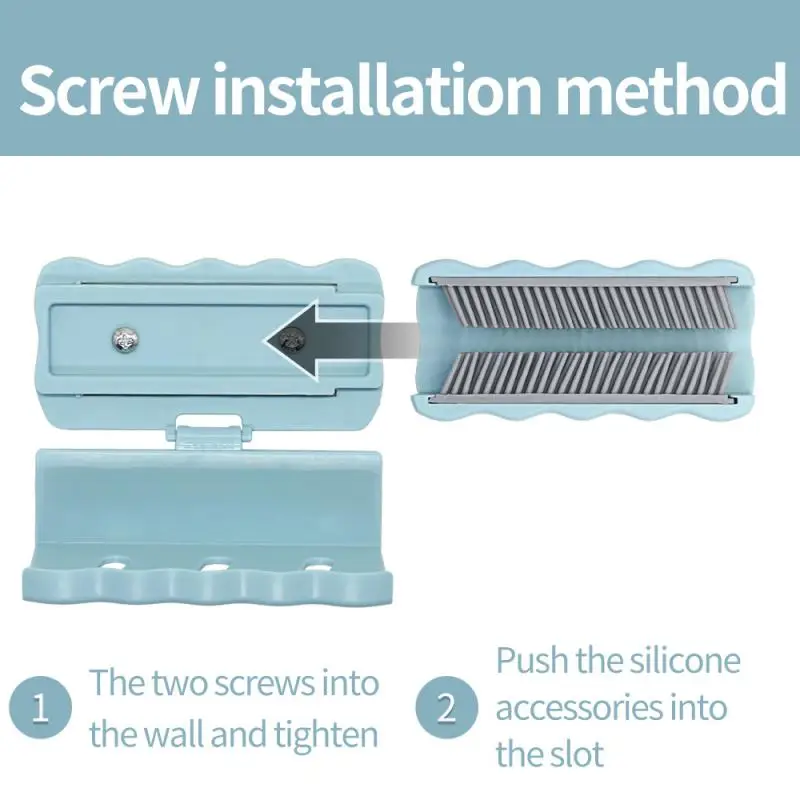 Screw installation method

1 The two screws into the wall and tighten

2 Push the silicone accessories into the slot