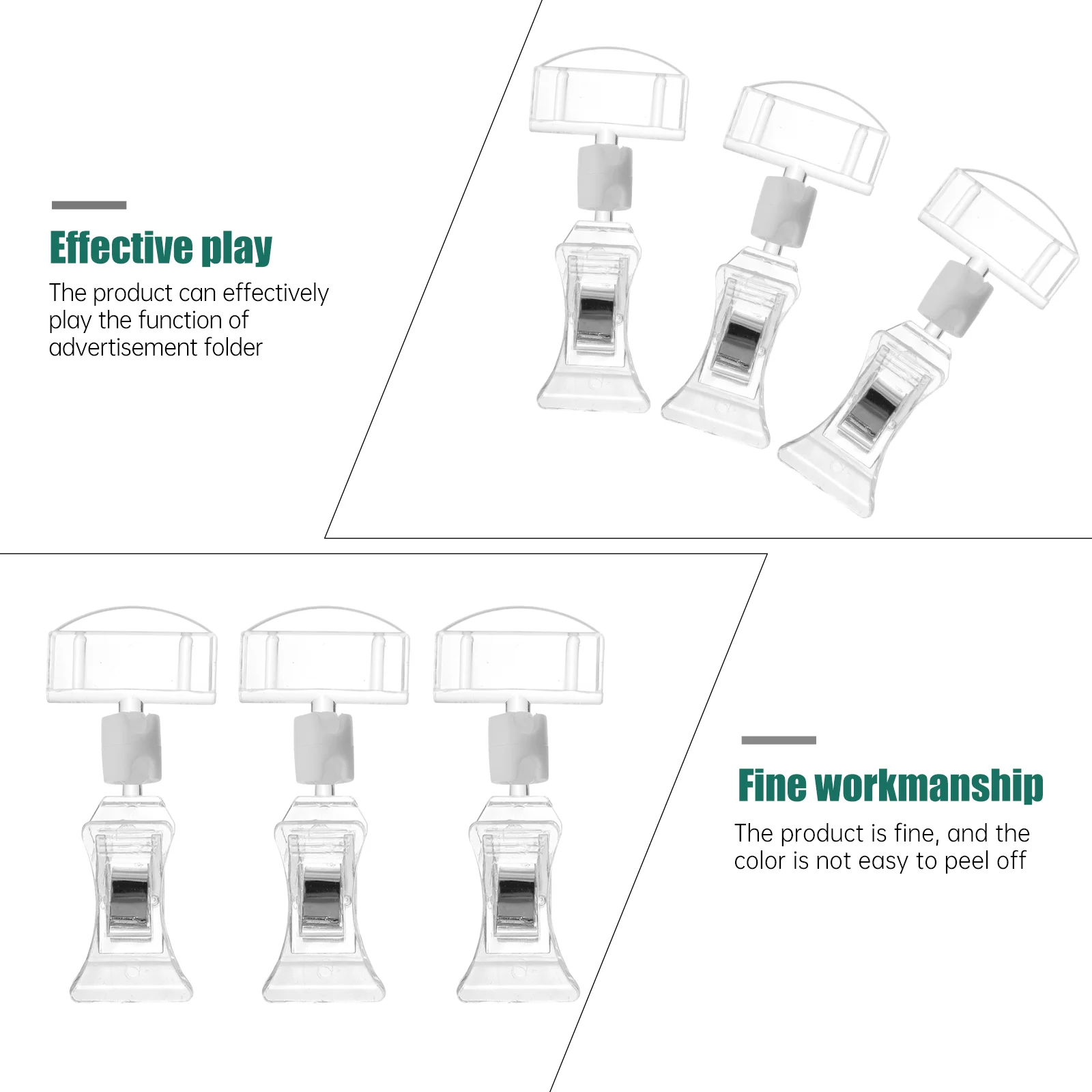 Effective play

The product can effectively play the function of advertisement folder

Fine workmanship

The product is fine, and the color is not easy to peel off