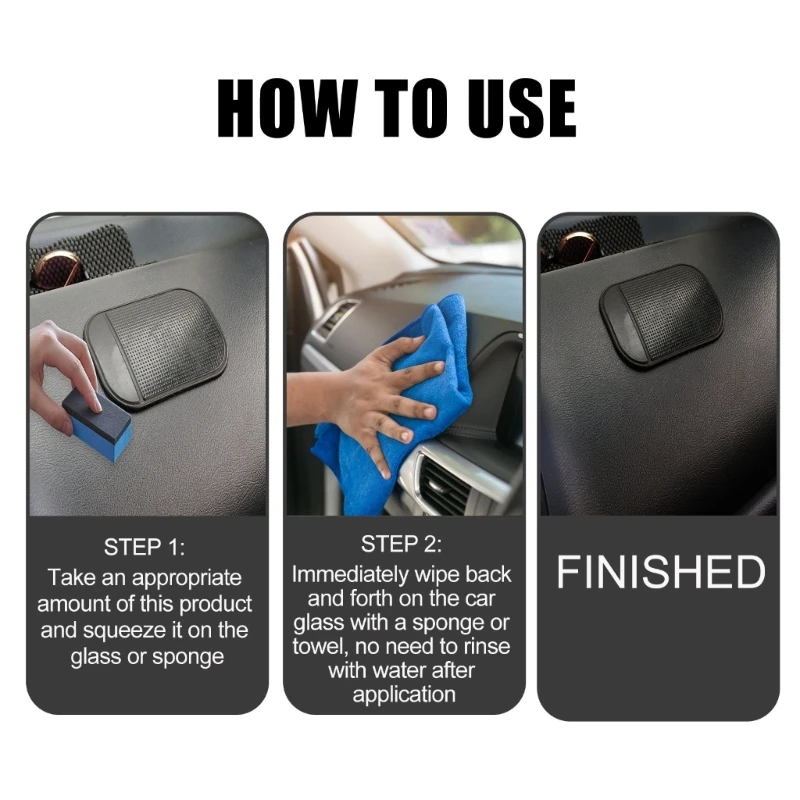 HOW TO USE

STEP 1:
Take an appropriate amount of this product and squeeze it on the glass or sponge

STEP 2:
Immediately wipe back and forth on the car glass with a sponge or towel, no need to rinse with water after application

FINISHED