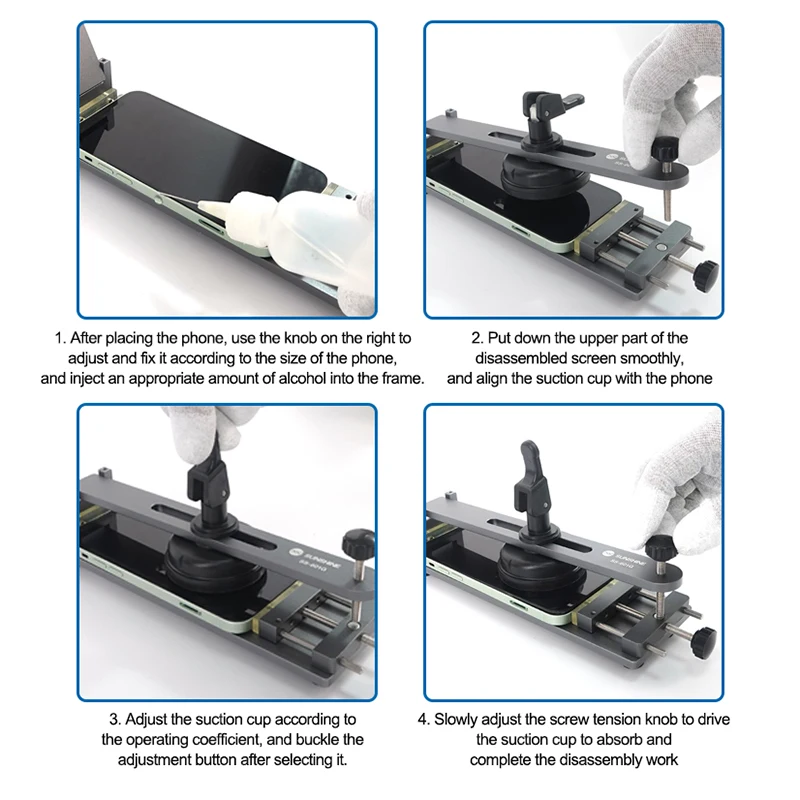 SUNSHINE
SS-601G

1. After placing the phone, use the knob on the right to adjust and fix it according to the size of the phone, and inject an appropriate amount of alcohol into the frame.

2. Put down the upper part of the disassembled screen smoothly, and align the suction cup with the phone

SUNSHINE
SS-601G

SUNSHINE
SS-601G

3. Adjust the suction cup according to the operating coefficient, and buckle the adjustment button after selecting it.

4. Slowly adjust the screw tension knob to drive the suction cup to absorb and complete the disassembly work