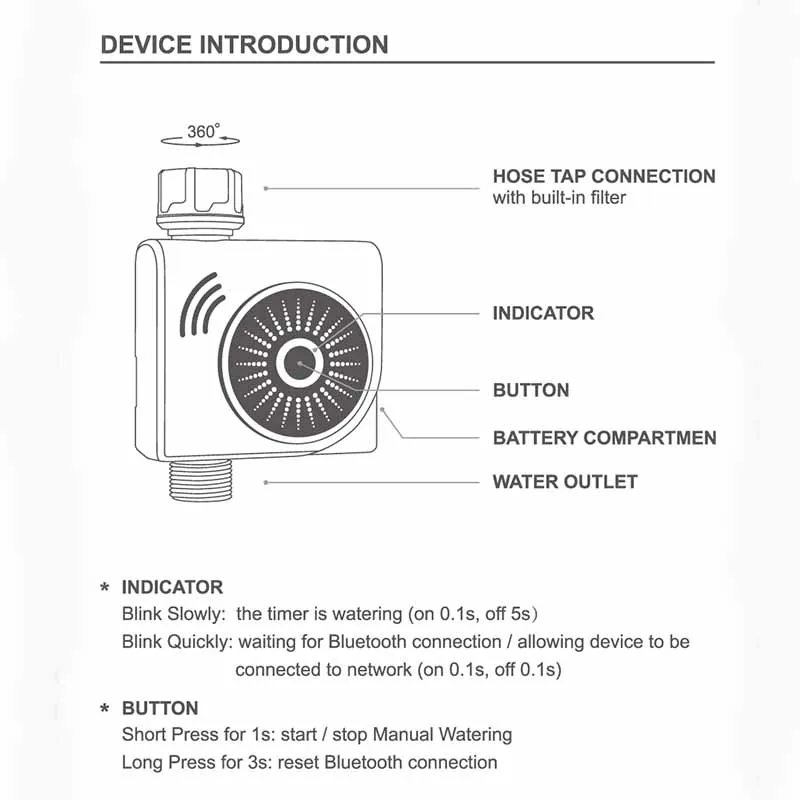 DEVICE INTRODUCTION

360°

HOSE TAP CONNECTION
with built-in filter

INDICATOR

BUTTON

BATTERY COMPARTMEN

WATER OUTLET

* INDICATOR
Blink Slowly: the timer is watering (on 0.1s, off 5s)
Blink Quickly: waiting for Bluetooth connection / allowing device to be connected to network (on 0.1s, off 0.1s)

* BUTTON
Short Press for 1s: start / stop Manual Watering
Long Press for 3s: reset Bluetooth connection