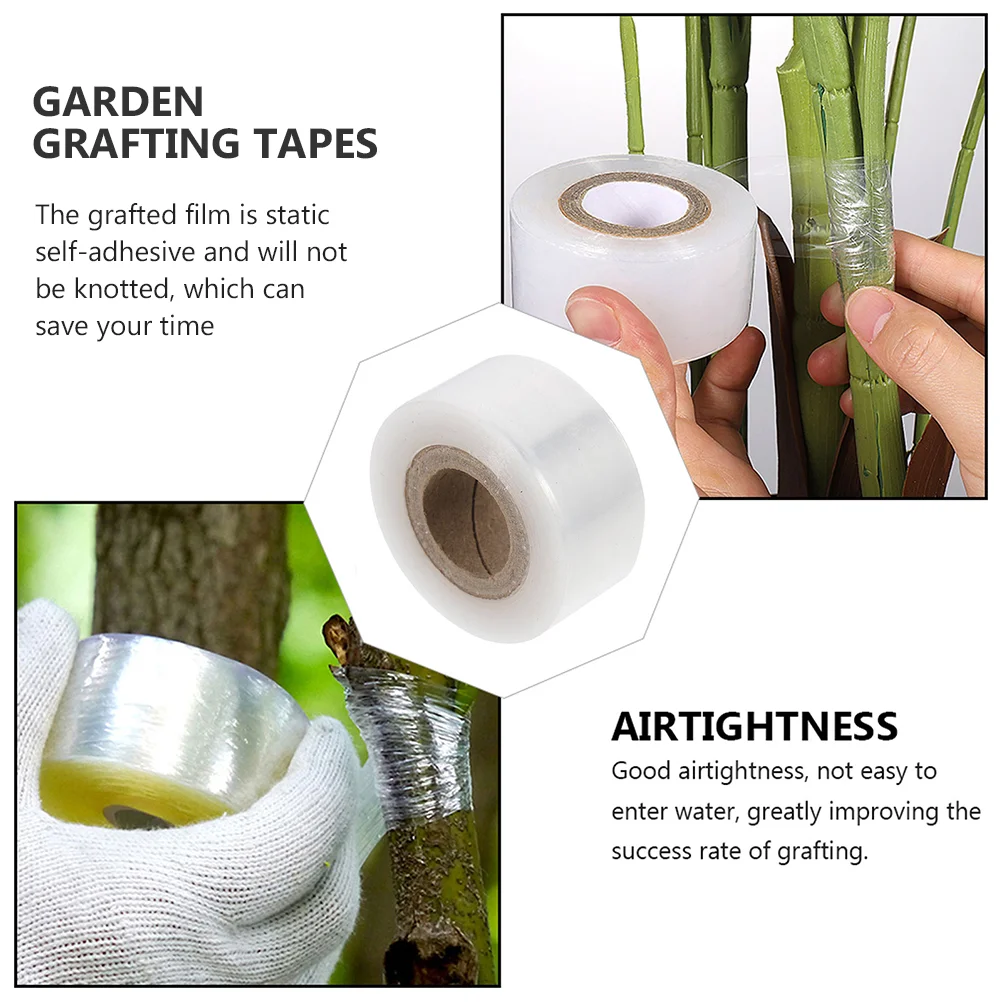 GARDEN GRAFTING TAPES

The grafted film is static self-adhesive and will not be knotted, which can save your time

AIRTIGHTNESS

Good airtightness, not easy to enter water, greatly improving the success rate of grafting.