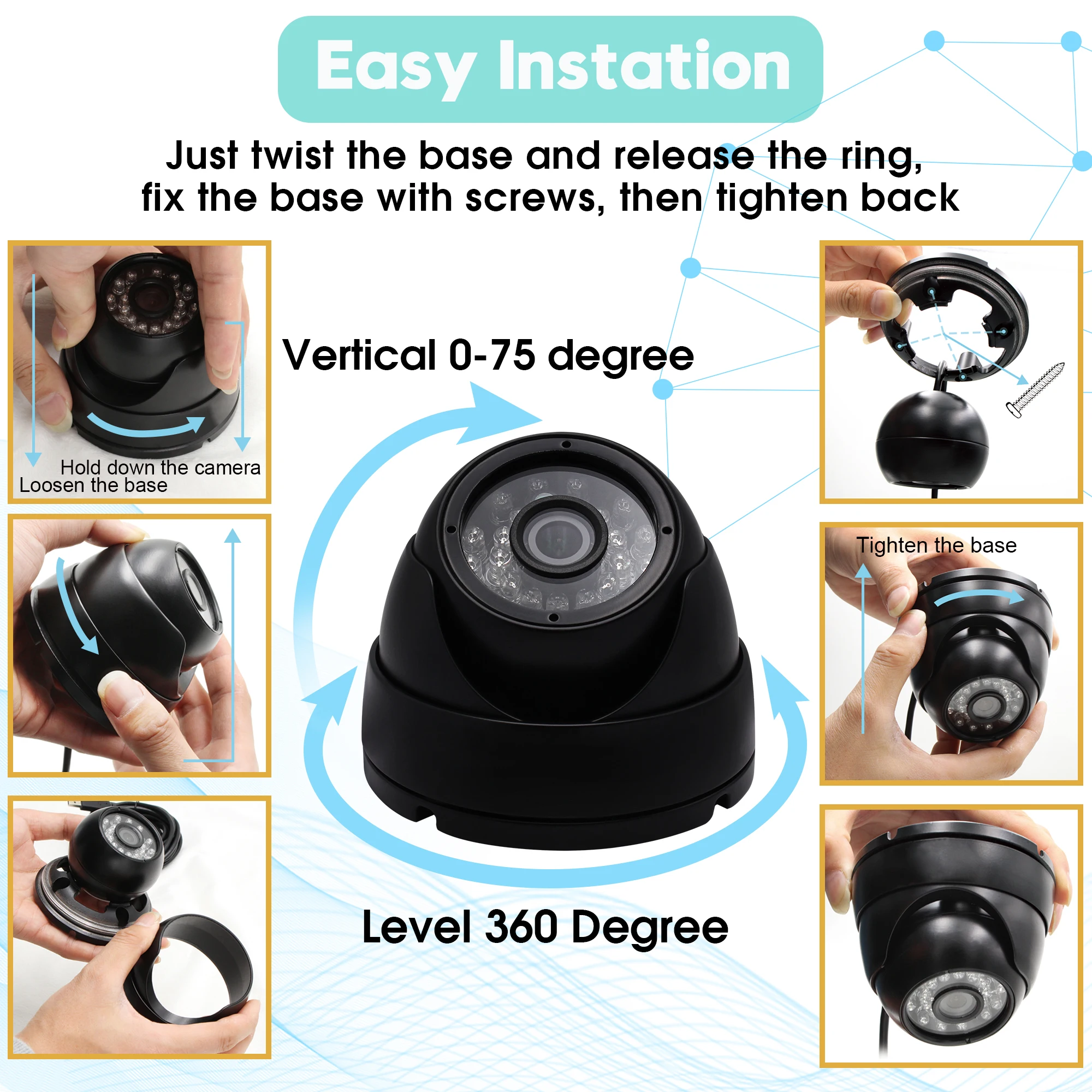 Easy Instation

Just twist the base and release the ring, fix the base with screws, then tighten back

Hold down the camera
Loosen the base

Vertical 0-75 degree

Tighten the base

Level 360 Degree