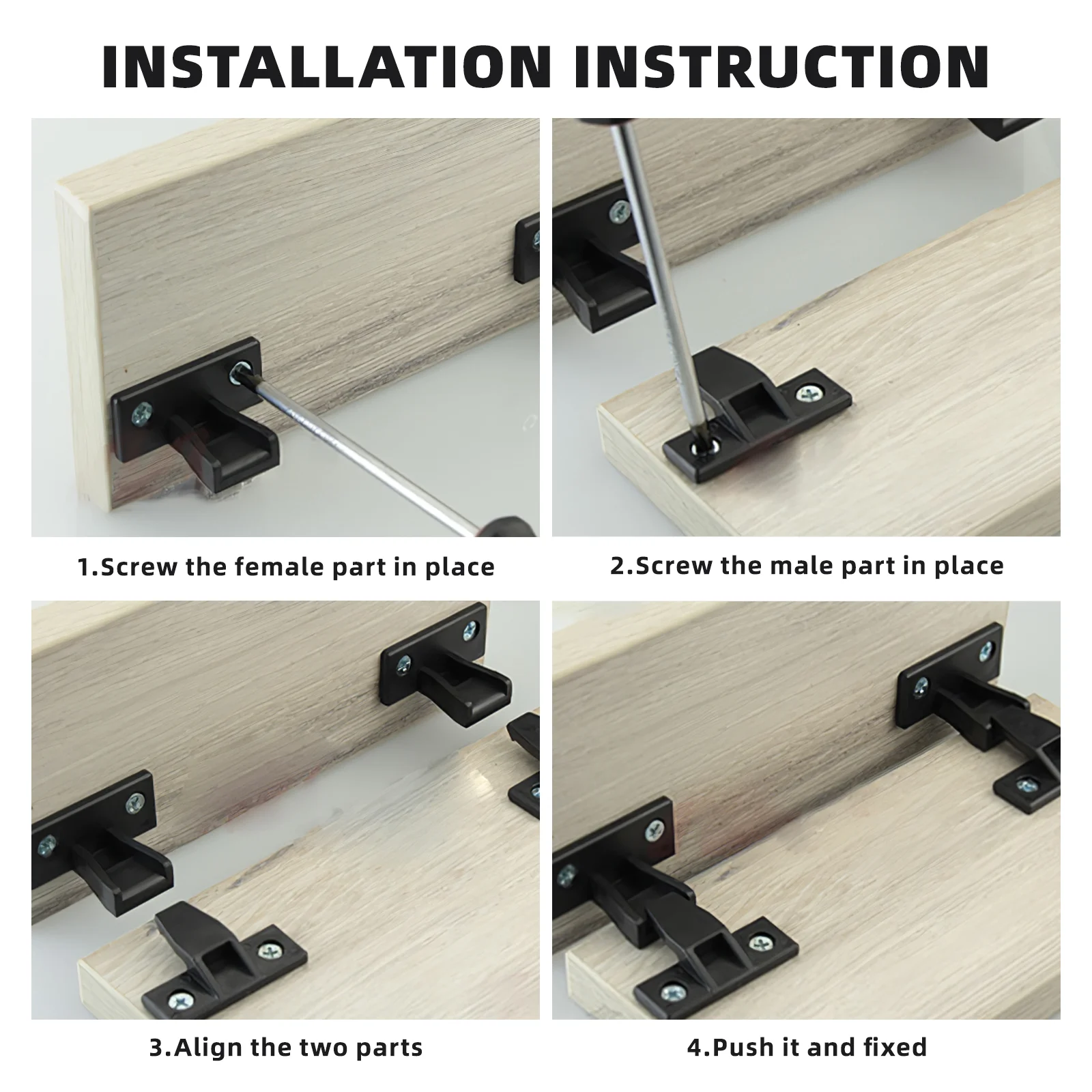 INSTALLATION INSTRUCTION

1.Screw the female part in place

2.Screw the male part in place

3.Align the two parts

4.Push it and fixed