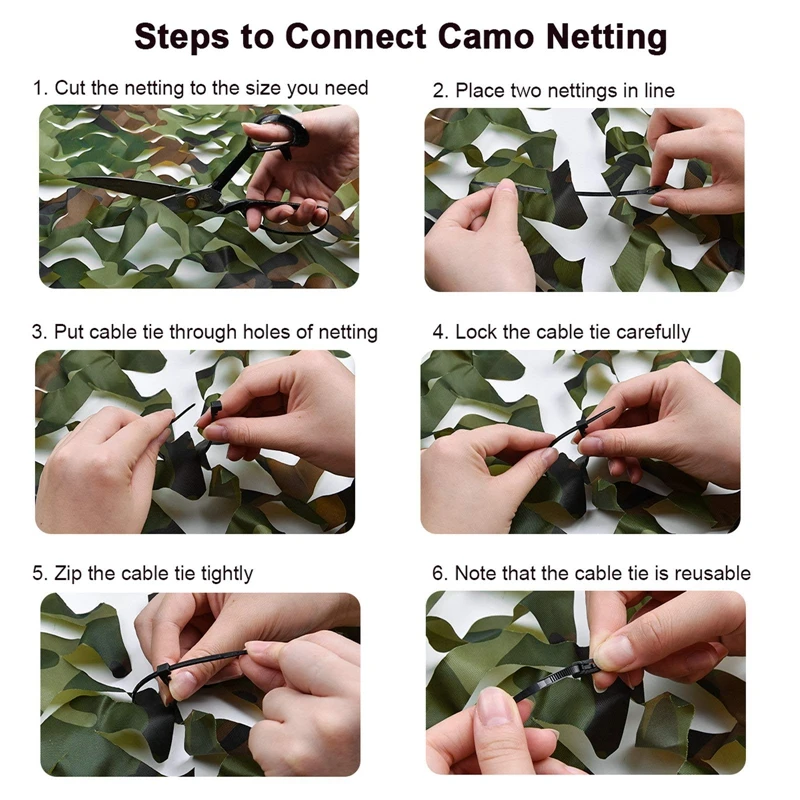 Steps to Connect Camo Netting

1. Cut the netting to the size you need

2. Place two nettings in line

3. Put cable tie through holes of netting

4. Lock the cable tie carefully

5. Zip the cable tie tightly

6. Note that the cable tie is reusable