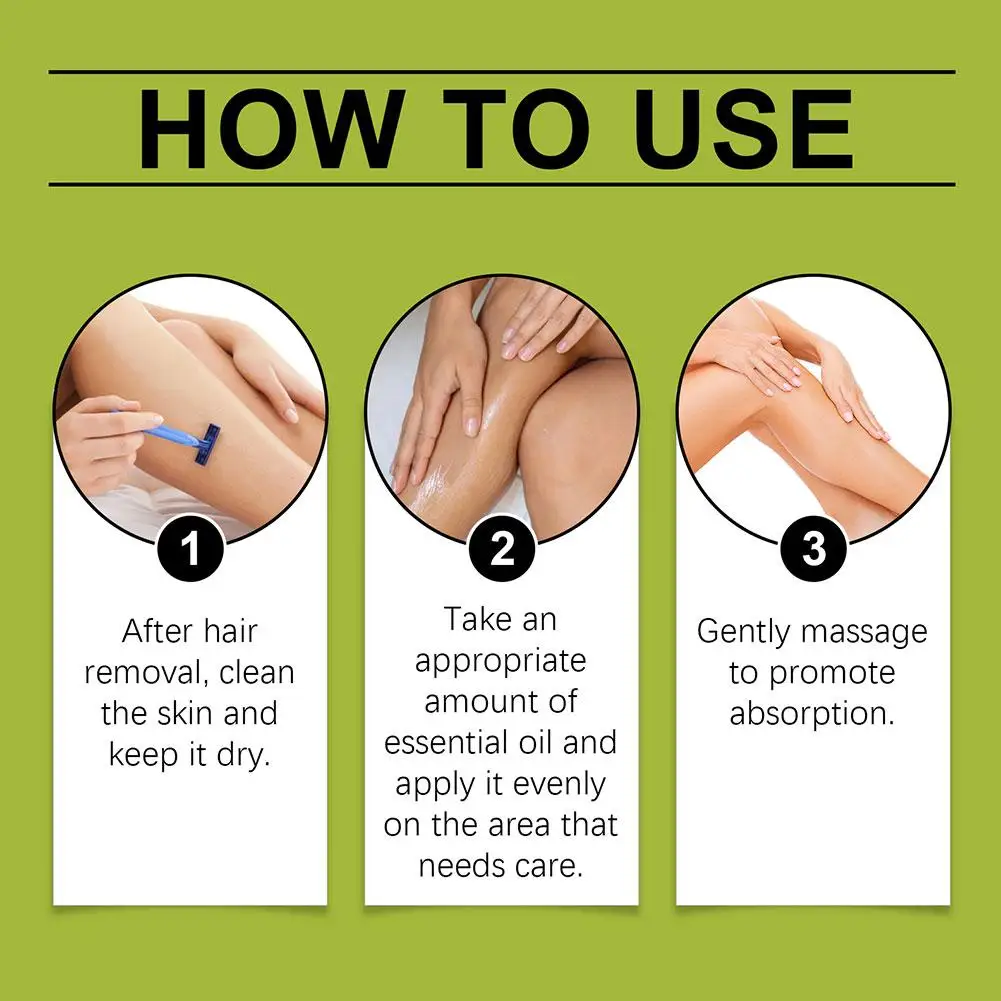 HOW TO USE

1

After hair removal, clean the skin and keep it dry.

2

Take an appropriate amount of essential oil and apply it evenly on the area that needs care.

3

Gently massage to promote absorption.