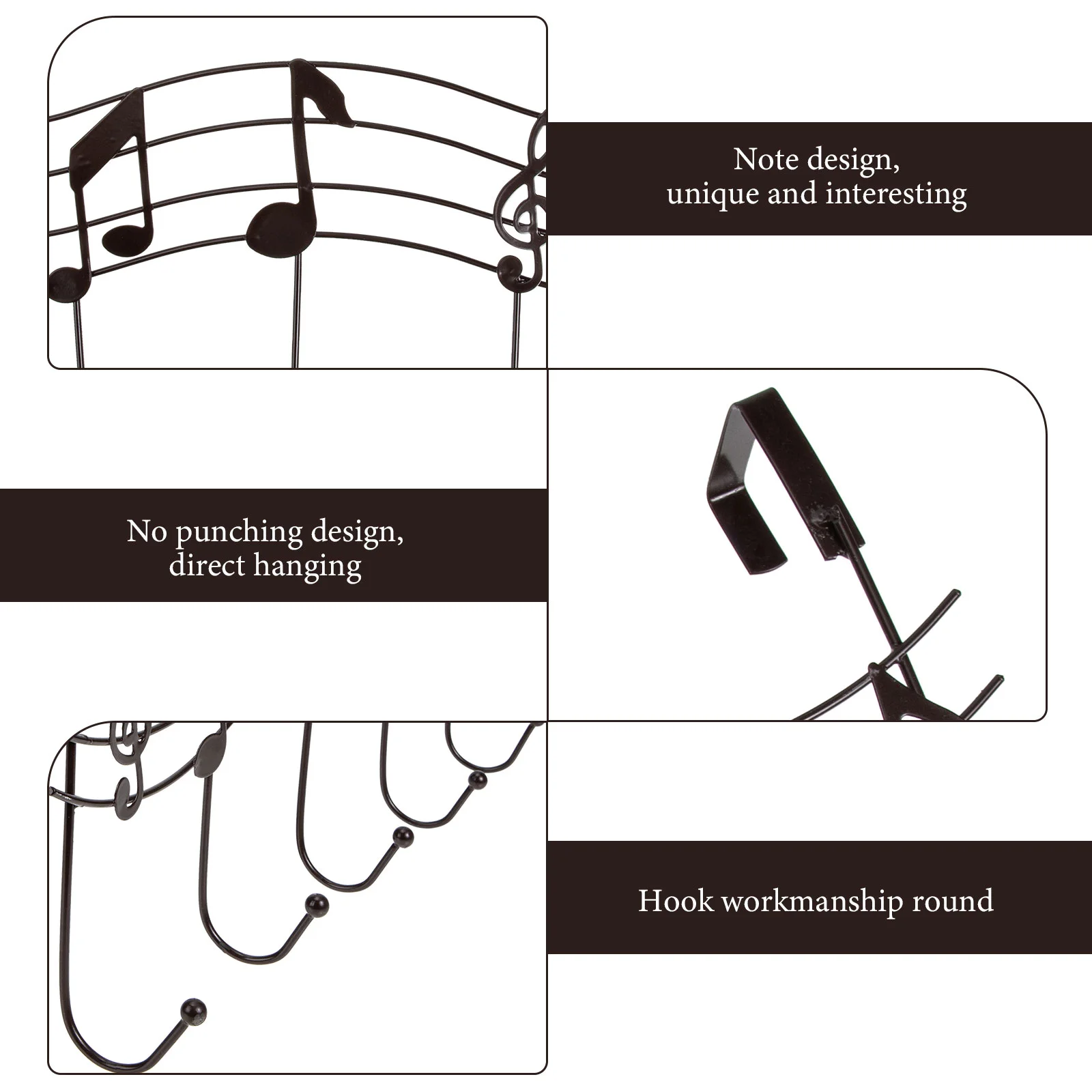 Note design,
unique and interesting

No punching design,
direct hanging

Hook workmanship round