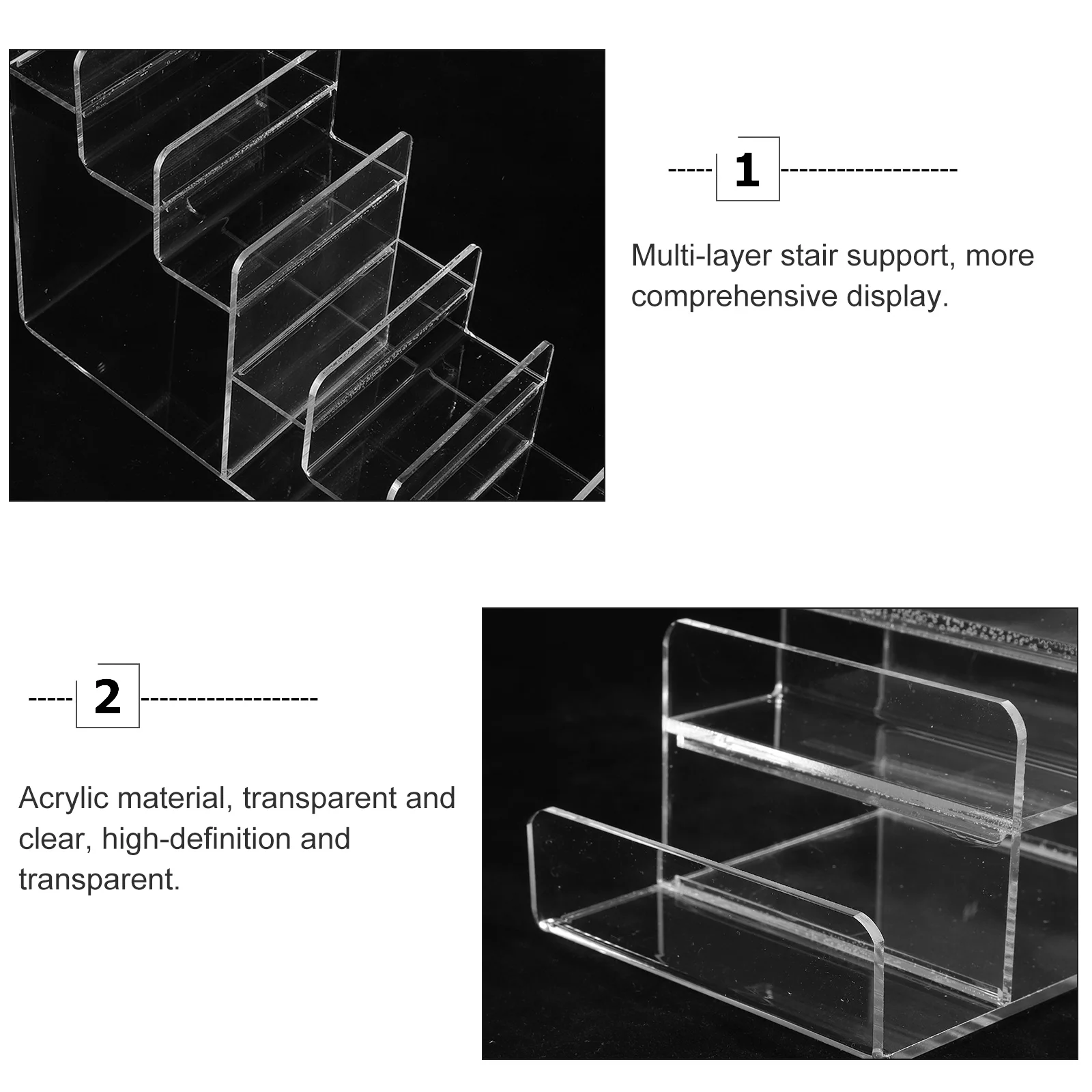 1

Multi-layer stair support, more comprehensive display.

2

Acrylic material, transparent and clear, high-definition and transparent.