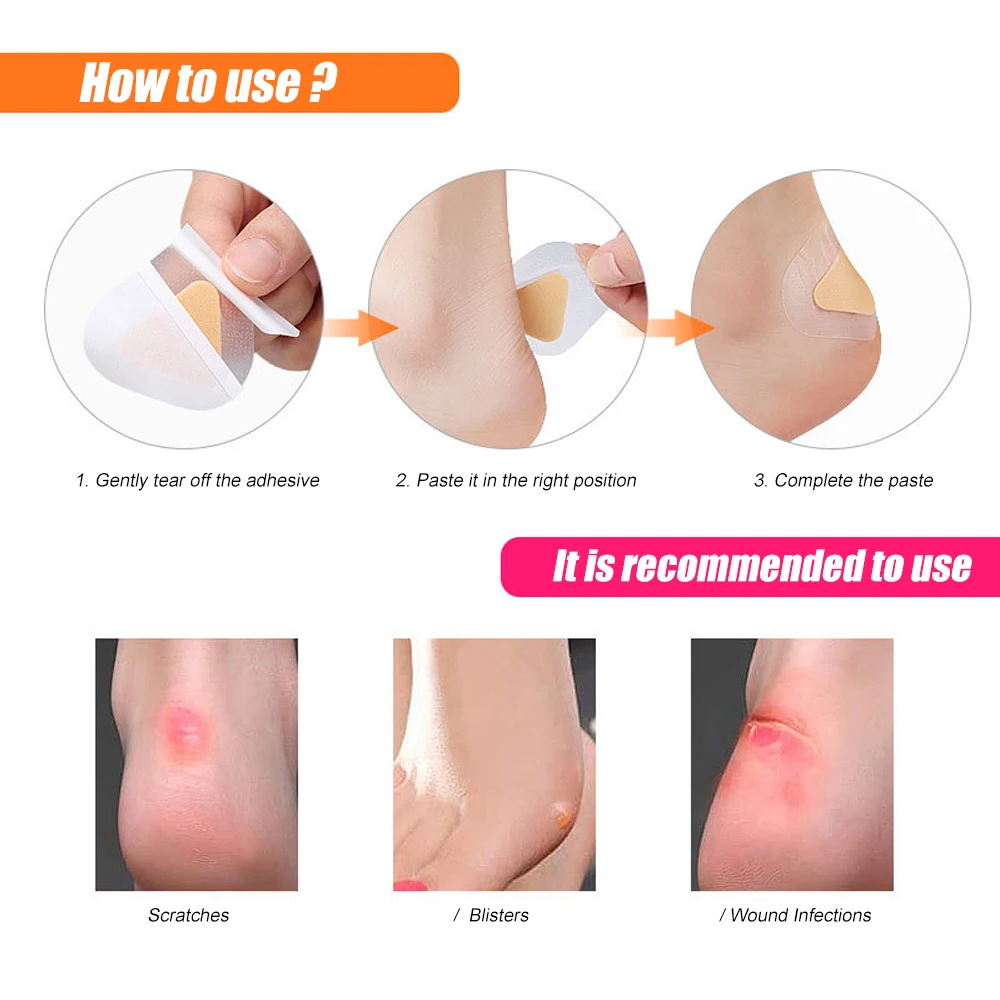 How to use ?

1. Gently tear off the adhesive

2. Paste it in the right position

3. Complete the paste

It is recommended to use

Scratches

/ Blisters

/ Wound Infections