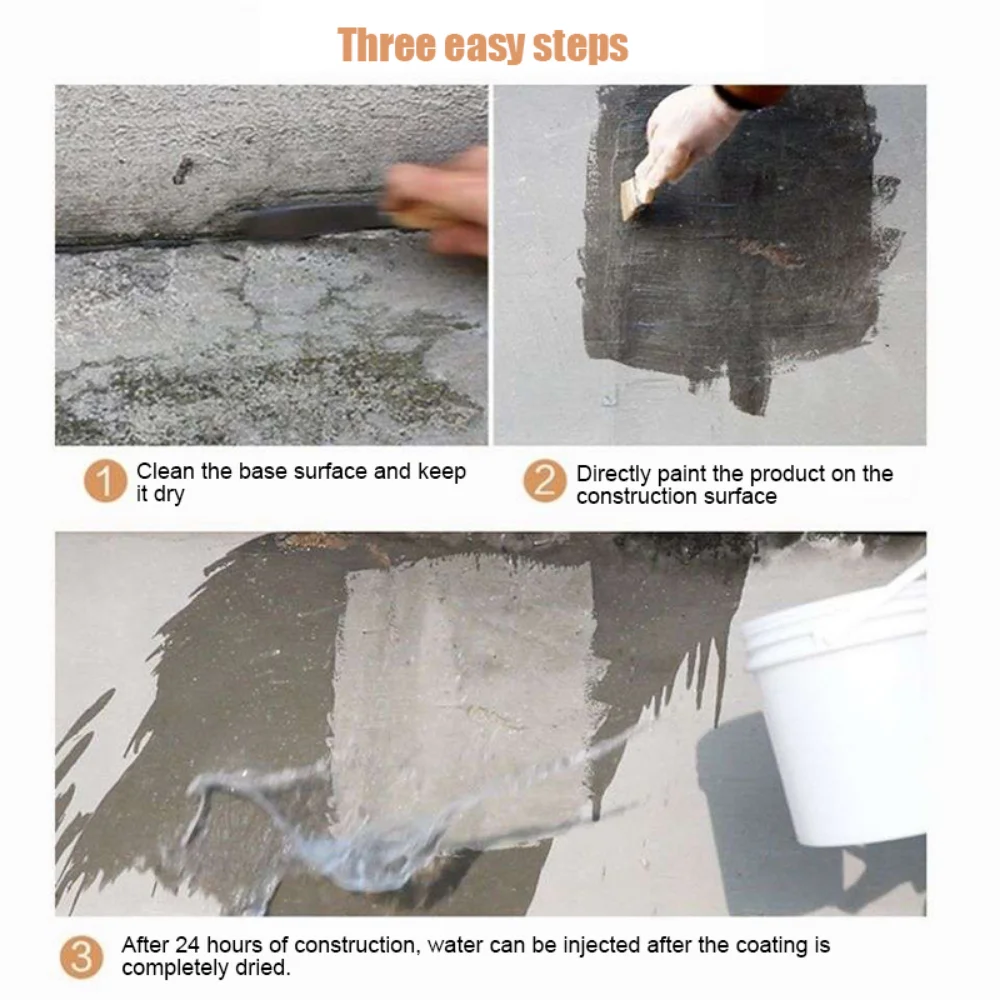 Three easy steps

1 Clean the base surface and keep it dry

2 Directly paint the product on the construction surface

3 After 24 hours of construction, water can be injected after the coating is completely dried.