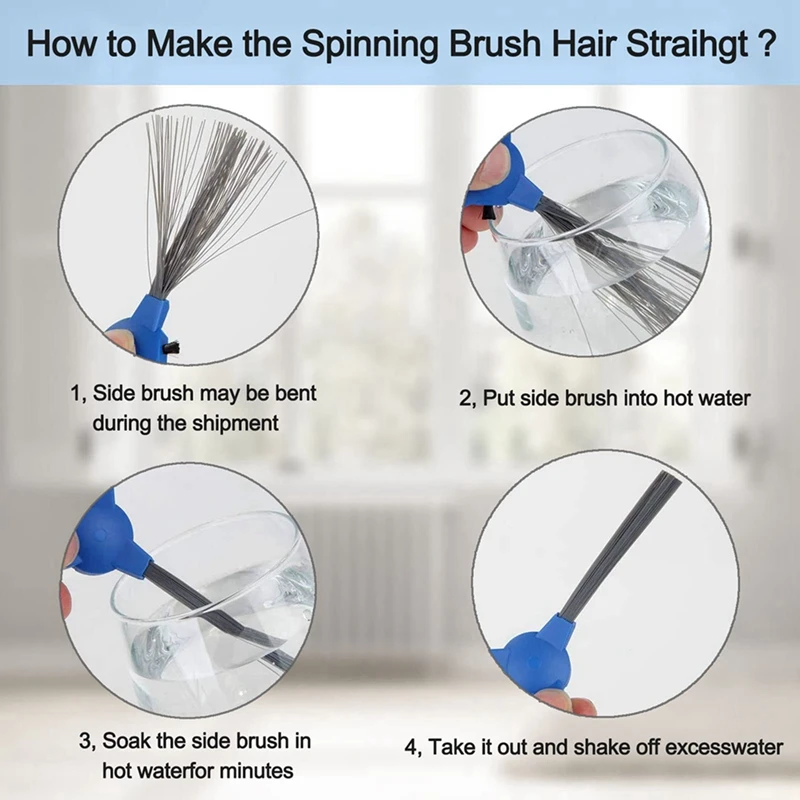 How to Make the Spinning Brush Hair Straihgt ?

1, Side brush may be bent during the shipment

2, Put side brush into hot water

3, Soak the side brush in hot waterfor minutes

4, Take it out and shake off excesswater