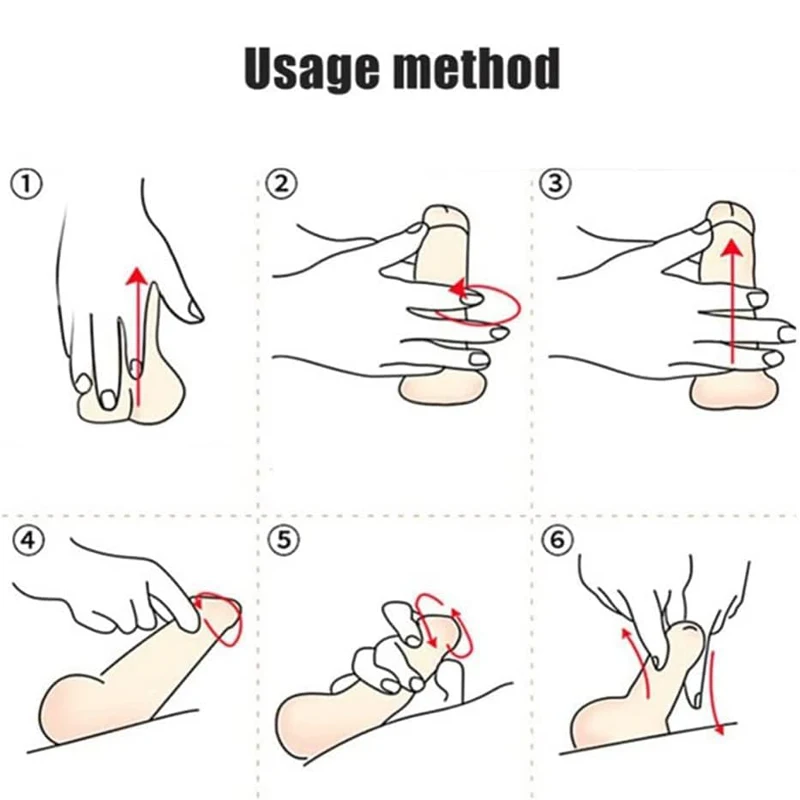 Usage method

①

②

③

④

⑤

⑥