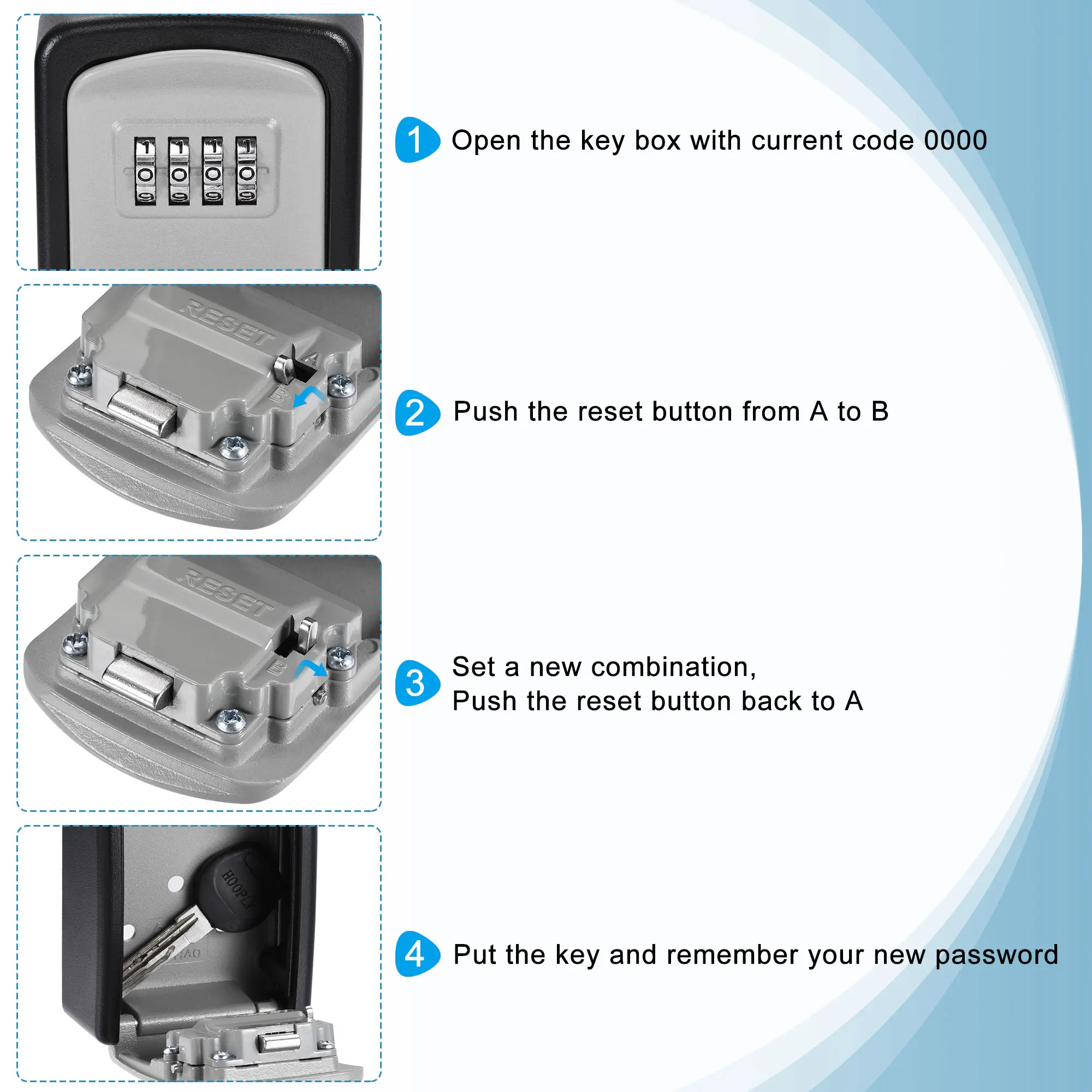 1 0 9
1 0 9
1 0 9
1 0 9

1 Open the key box with current code 0000

RESET
A
B

2 Push the reset button from A to B

RESET
B

3 Set a new combination,
Push the reset button back to A

HOOPLY

4 Put the key and remember your new password