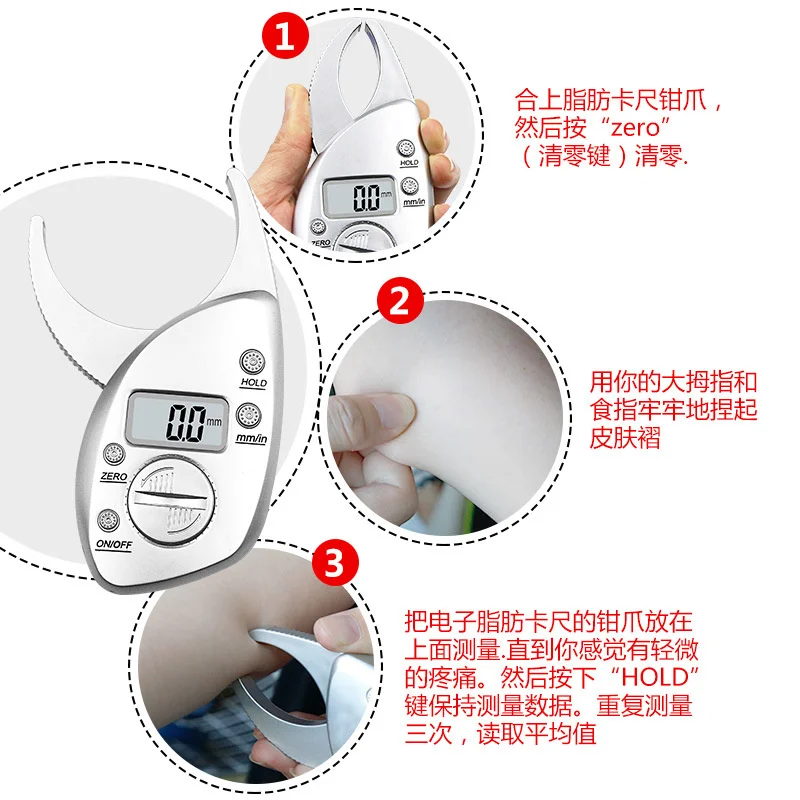 1

HOLD

0.0 mm

mm/in

ZERO

合上脂肪卡尺钳爪，然后按“zero”（清零键）清零.

HOLD

0.0 mm

mm/in

ZERO

ON/OFF

2

用你的大拇指和食指牢牢地捏起皮肤褶

3

把电子脂肪卡尺的钳爪放在上面测量.直到你感觉有轻微的疼痛。然后按下“HOLD”键保持测量数据。重复测量三次，读取平均值