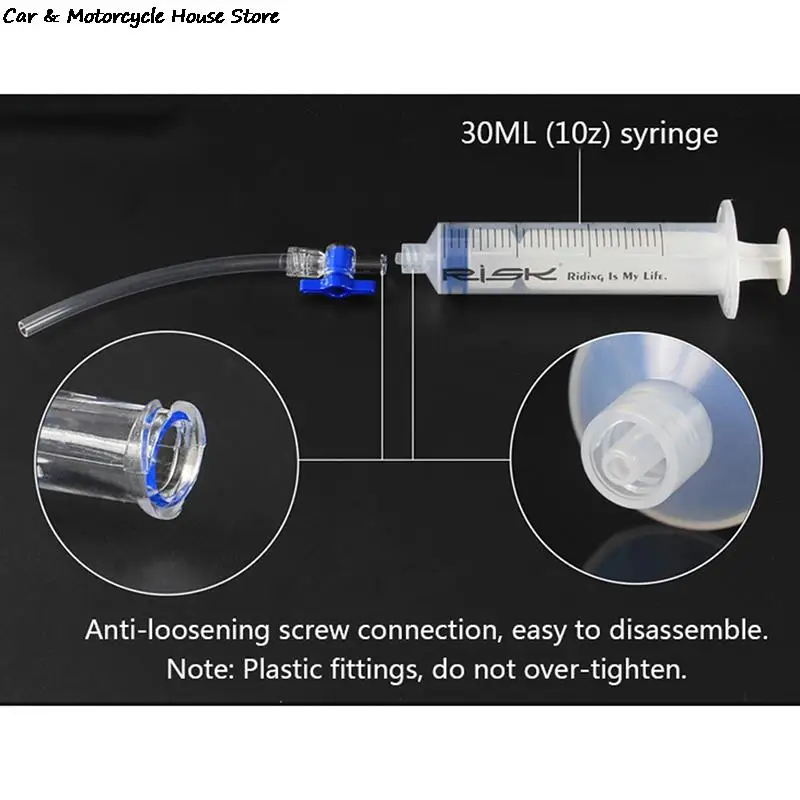 Car & Motorcycle House Store

30ML (10z) syringe

RISK Riding Is My Life.

Anti-loosening screw connection, easy to disassemble.
Note: Plastic fittings, do not over-tighten.