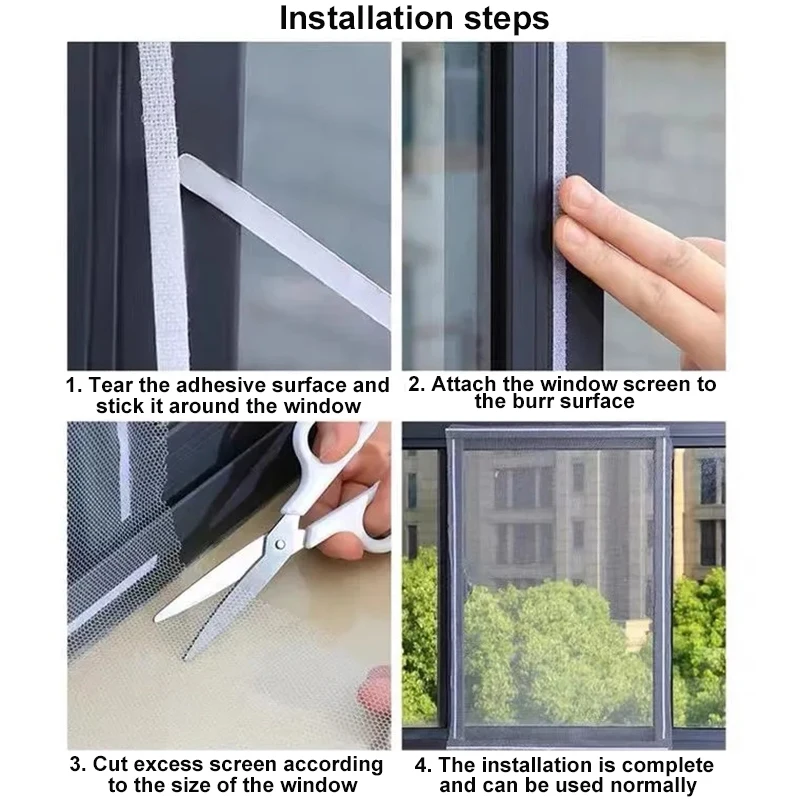 Installation steps

1. Tear the adhesive surface and stick it around the window

2. Attach the window screen to the burr surface

3. Cut excess screen according to the size of the window

4. The installation is complete and can be used normally