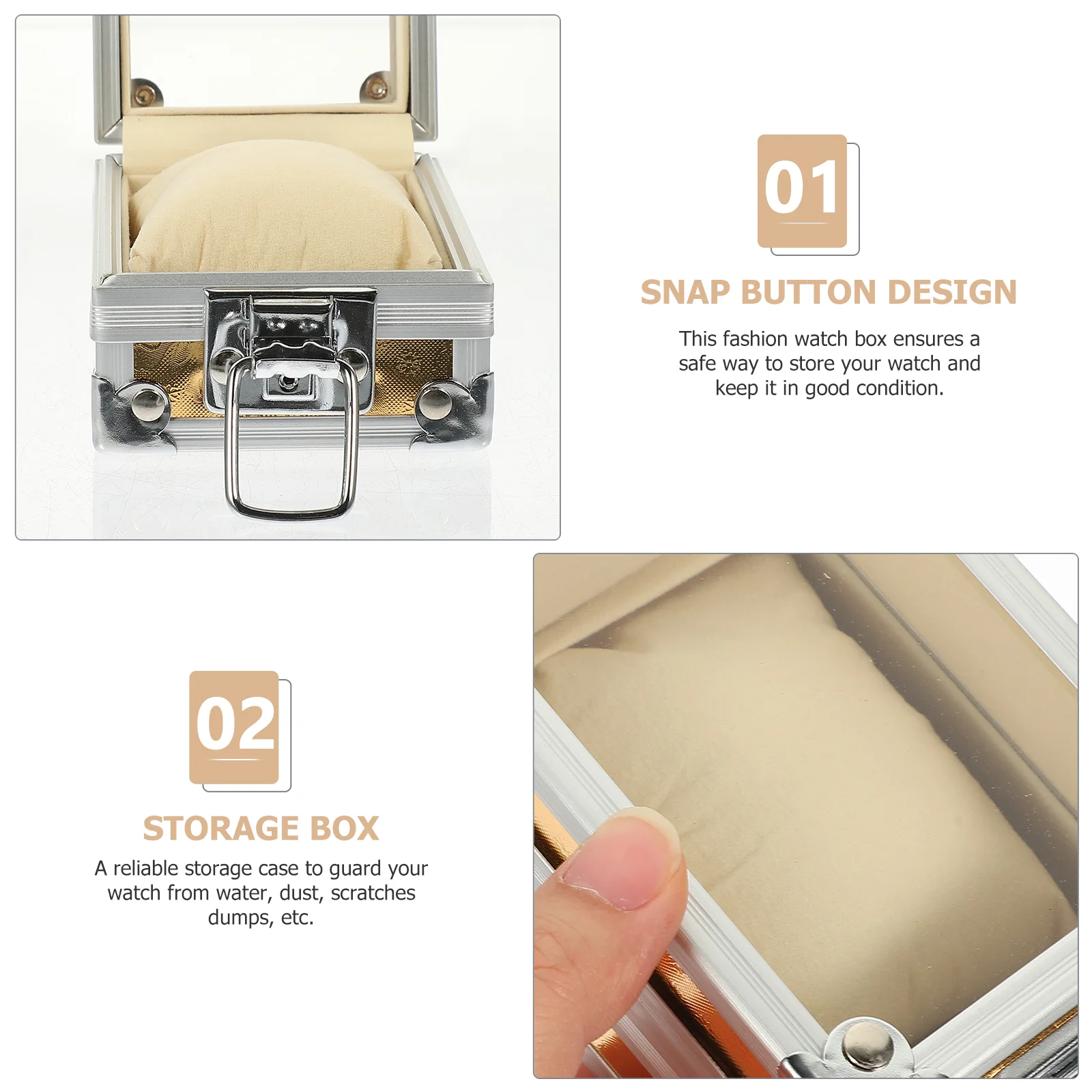 01

SNAP BUTTON DESIGN

This fashion watch box ensures a safe way to store your watch and keep it in good condition.

02

STORAGE BOX

A reliable storage case to guard your watch from water, dust, scratches dumps, etc.