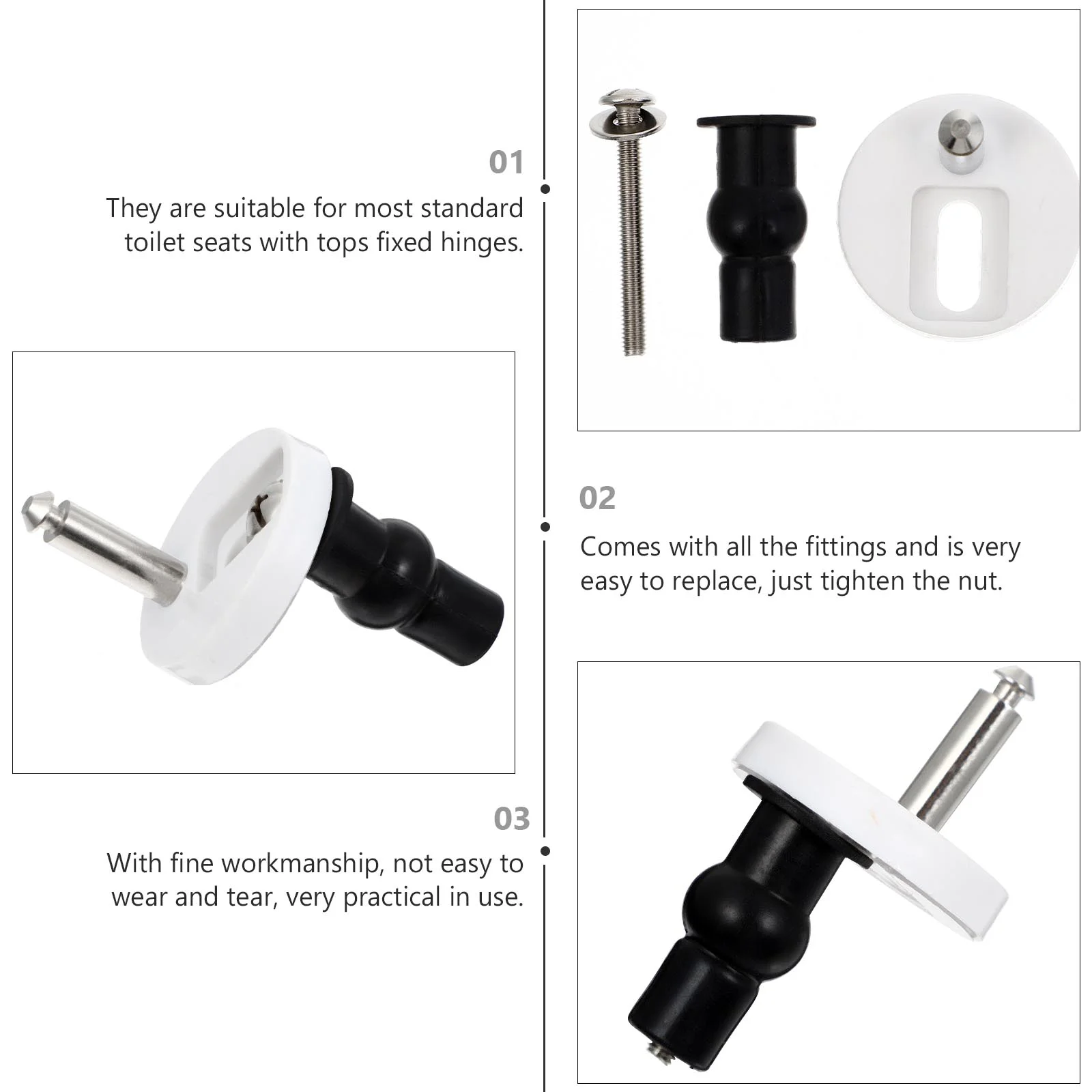 01

They are suitable for most standard toilet seats with tops fixed hinges.

02

Comes with all the fittings and is very easy to replace, just tighten the nut.

03

With fine workmanship, not easy to wear and tear, very practical in use.