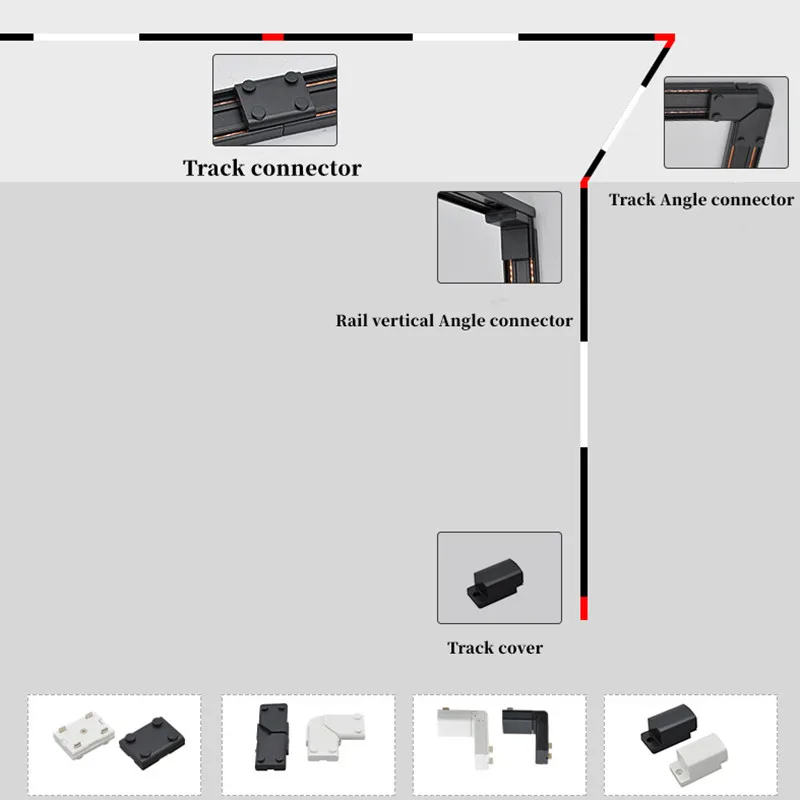 Track connector

Track Angle connector

Rail vertical Angle connector

Track cover