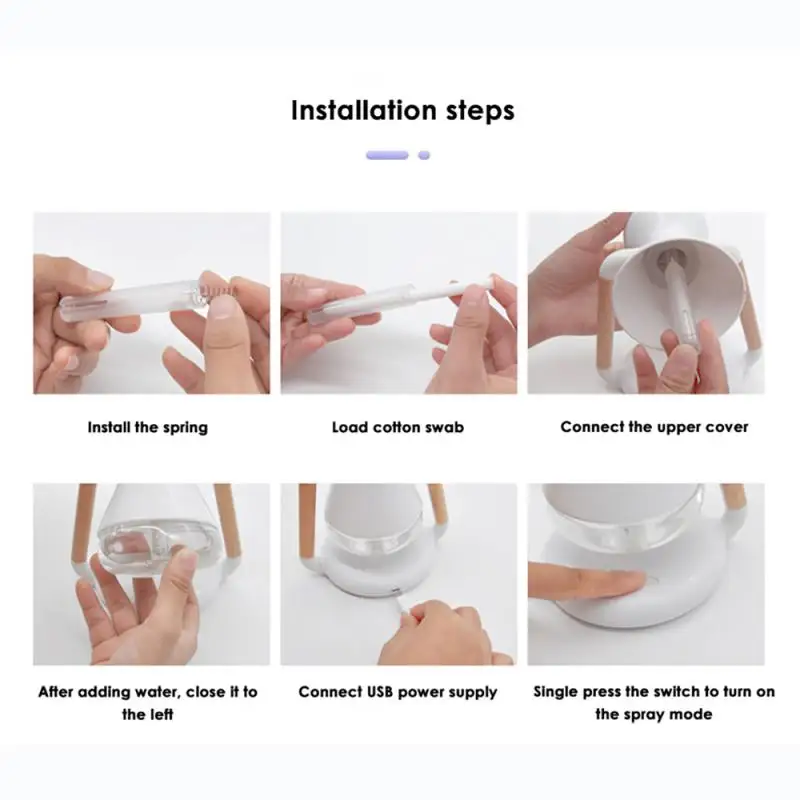 Installation steps

Install the spring

Load cotton swab

Connect the upper cover

After adding water, close it to the left

Connect USB power supply

Single press the switch to turn on the spray mode