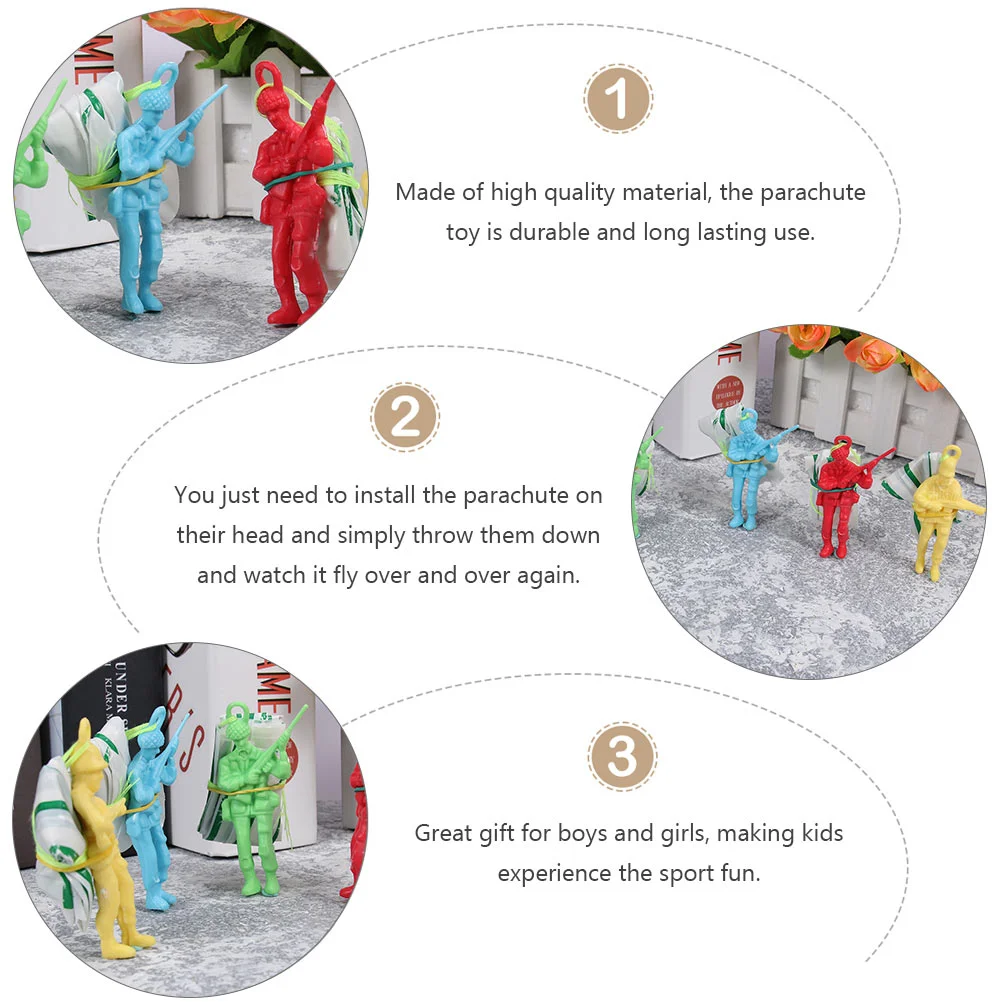 1

Made of high quality material, the parachute toy is durable and long lasting use.

2

You just need to install the parachute on their head and simply throw them down and watch it fly over and over again.

3

Great gift for boys and girls, making kids experience the sport fun.