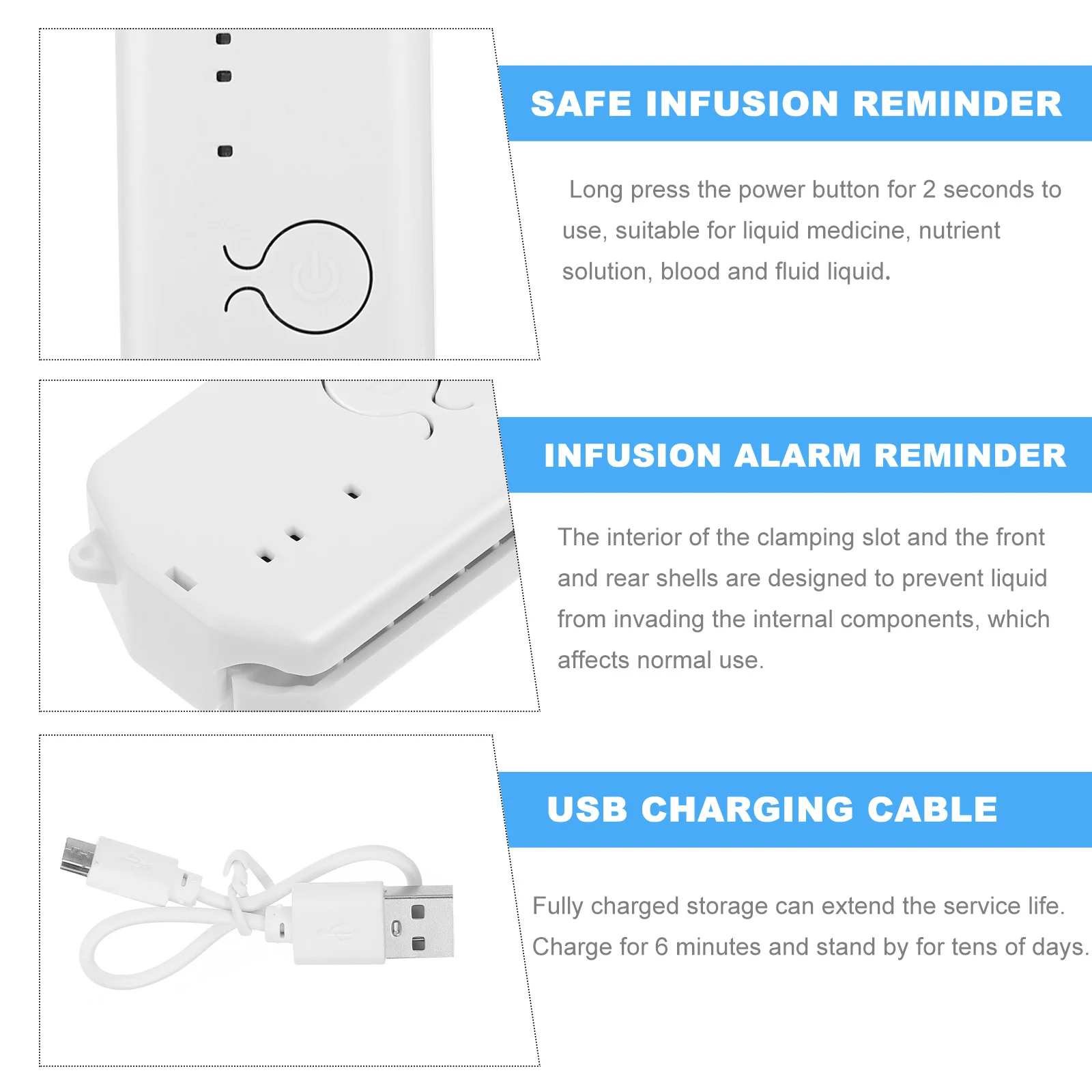 SAFE INFUSION REMINDER

Long press the power button for 2 seconds to use, suitable for liquid medicine, nutrient solution, blood and fluid liquid.

INFUSION ALARM REMINDER

The interior of the clamping slot and the front and rear shells are designed to prevent liquid from invading the internal components, which affects normal use.

USB CHARGING CABLE

Fully charged storage can extend the service life. Charge for 6 minutes and stand by for tens of days.