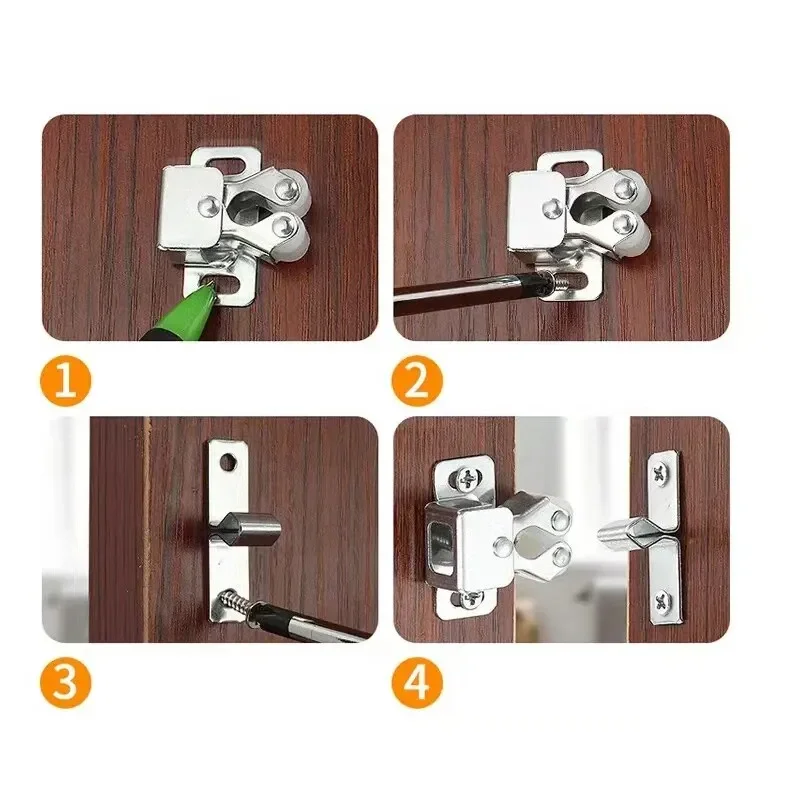 1

2

3

4