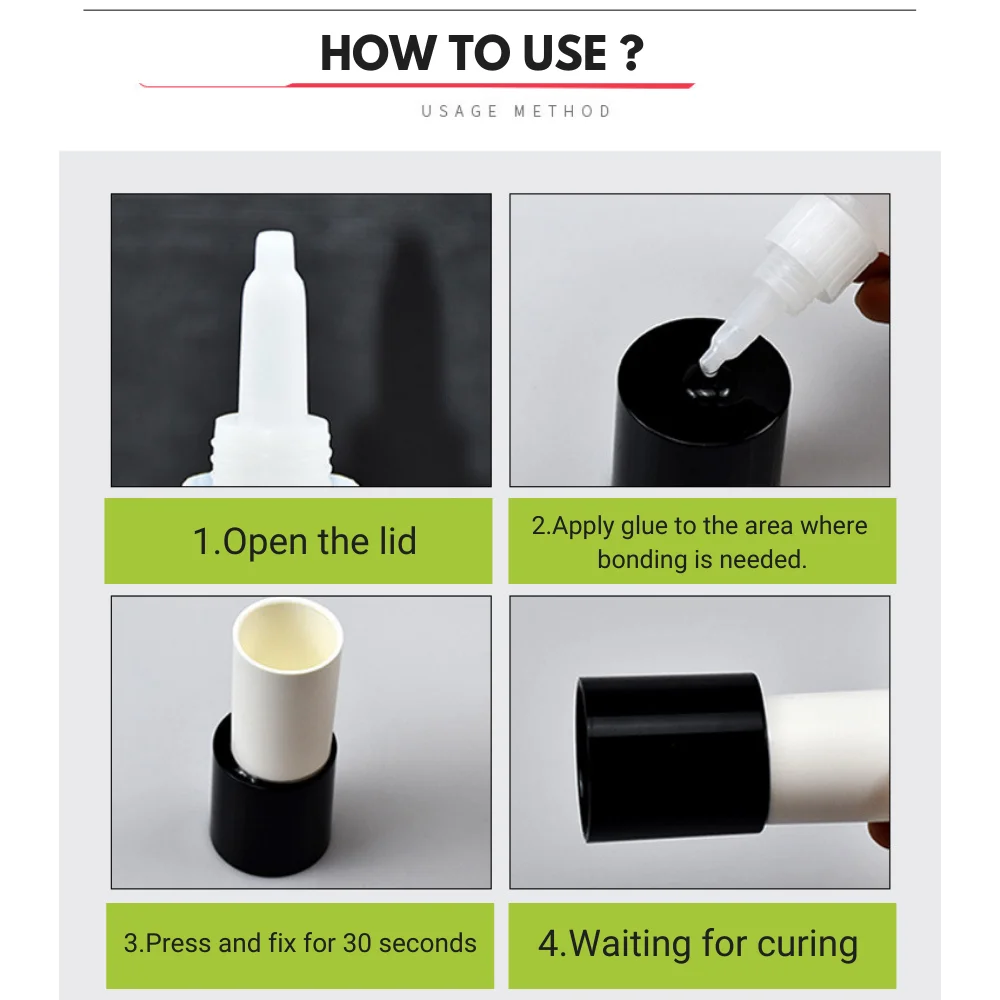 HOW TO USE ?

USAGE METHOD

1.Open the lid

2.Apply glue to the area where bonding is needed.

3.Press and fix for 30 seconds

4.Waiting for curing