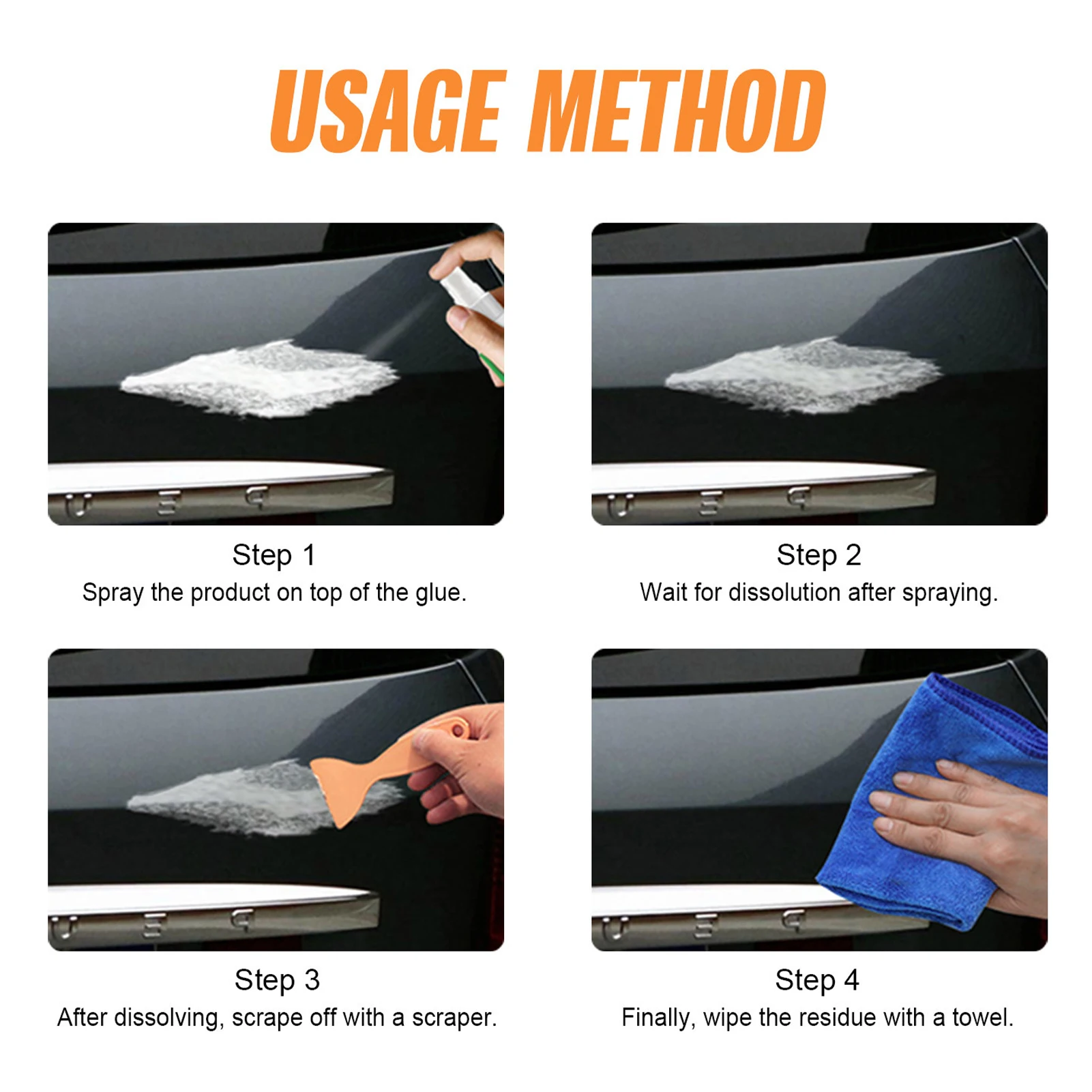 USAGE METHOD

Step 1
Spray the product on top of the glue.

Step 2
Wait for dissolution after spraying.

Step 3
After dissolving, scrape off with a scraper.

Step 4
Finally, wipe the residue with a towel.